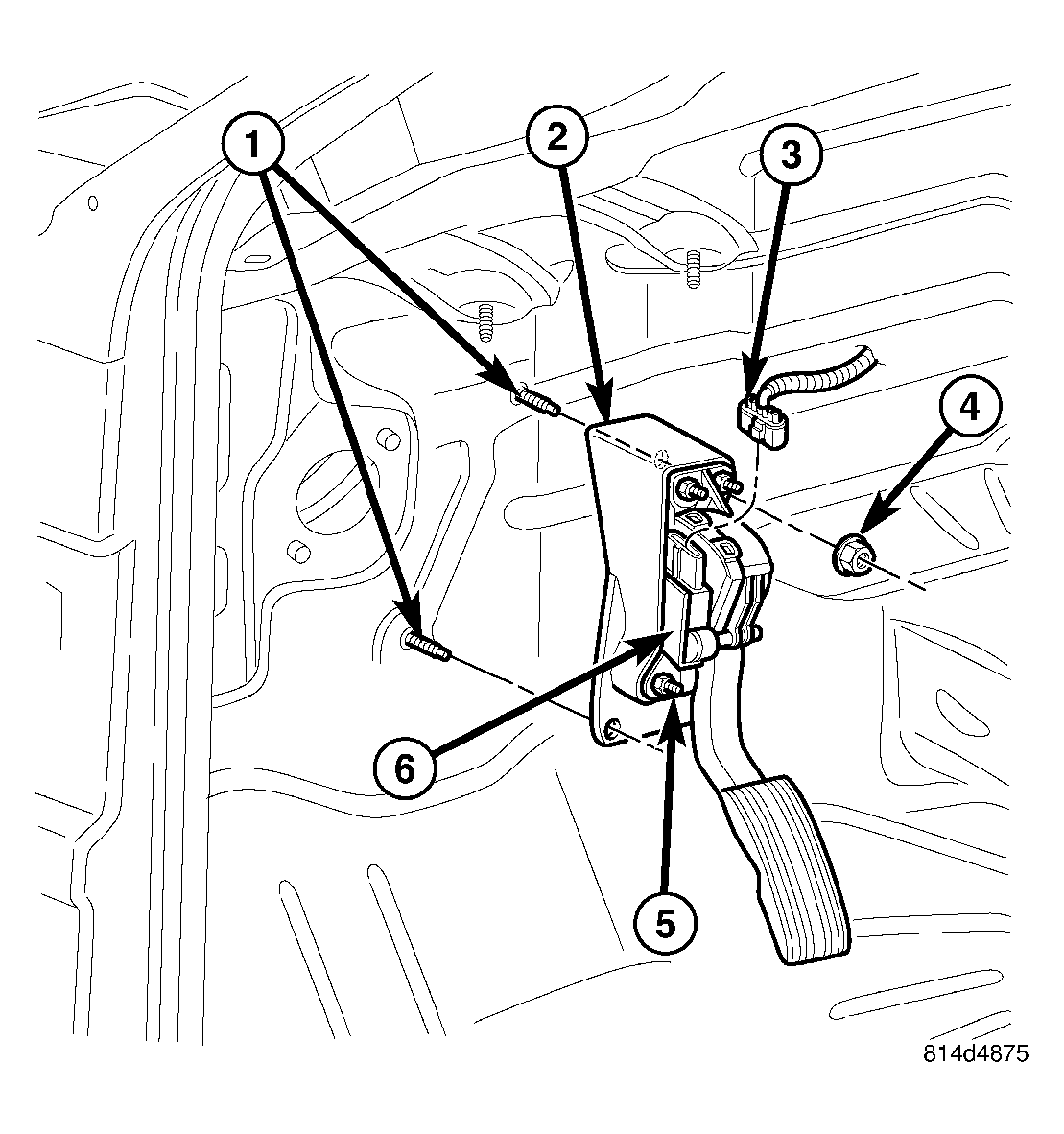 1
2
3
4
6
5
814d4875