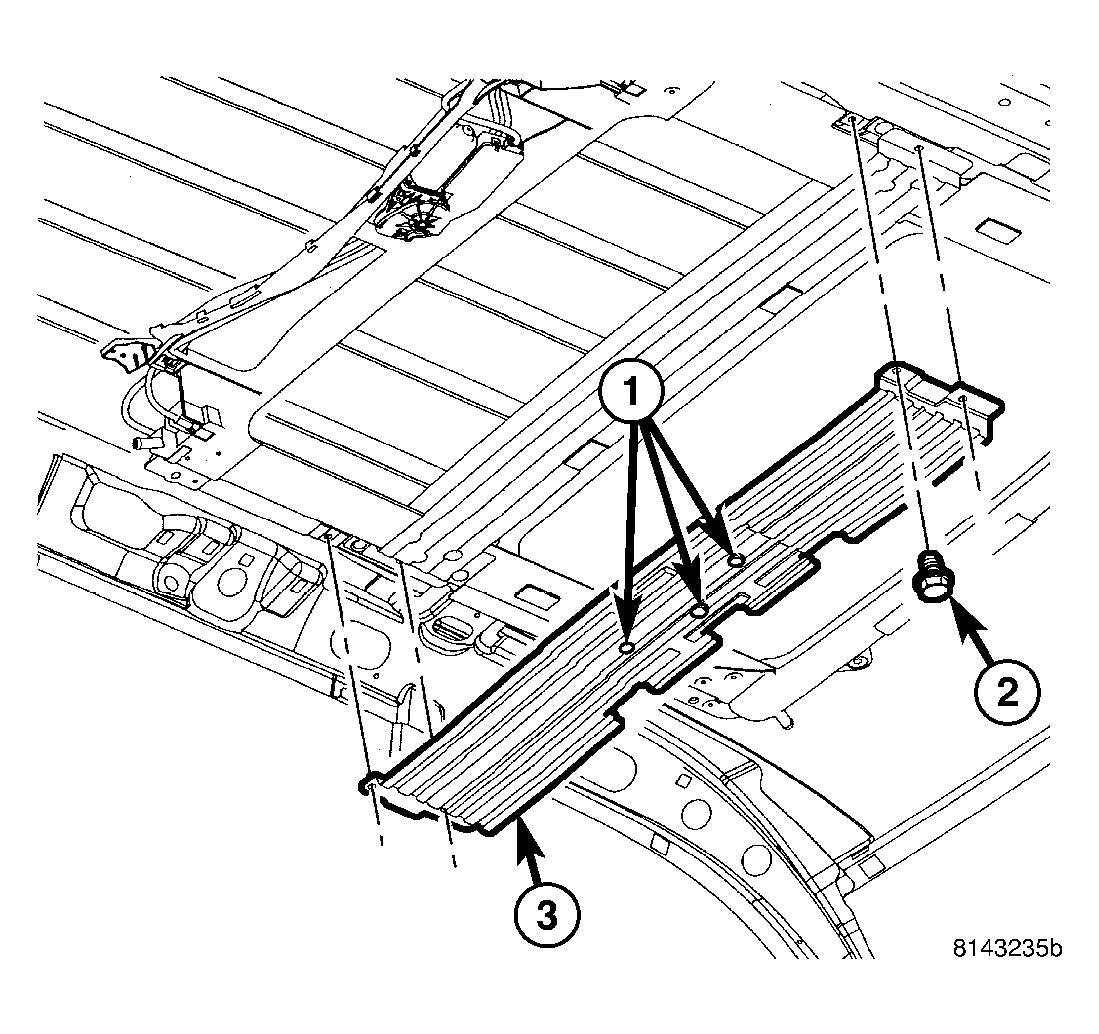 1
2
3
8143235b