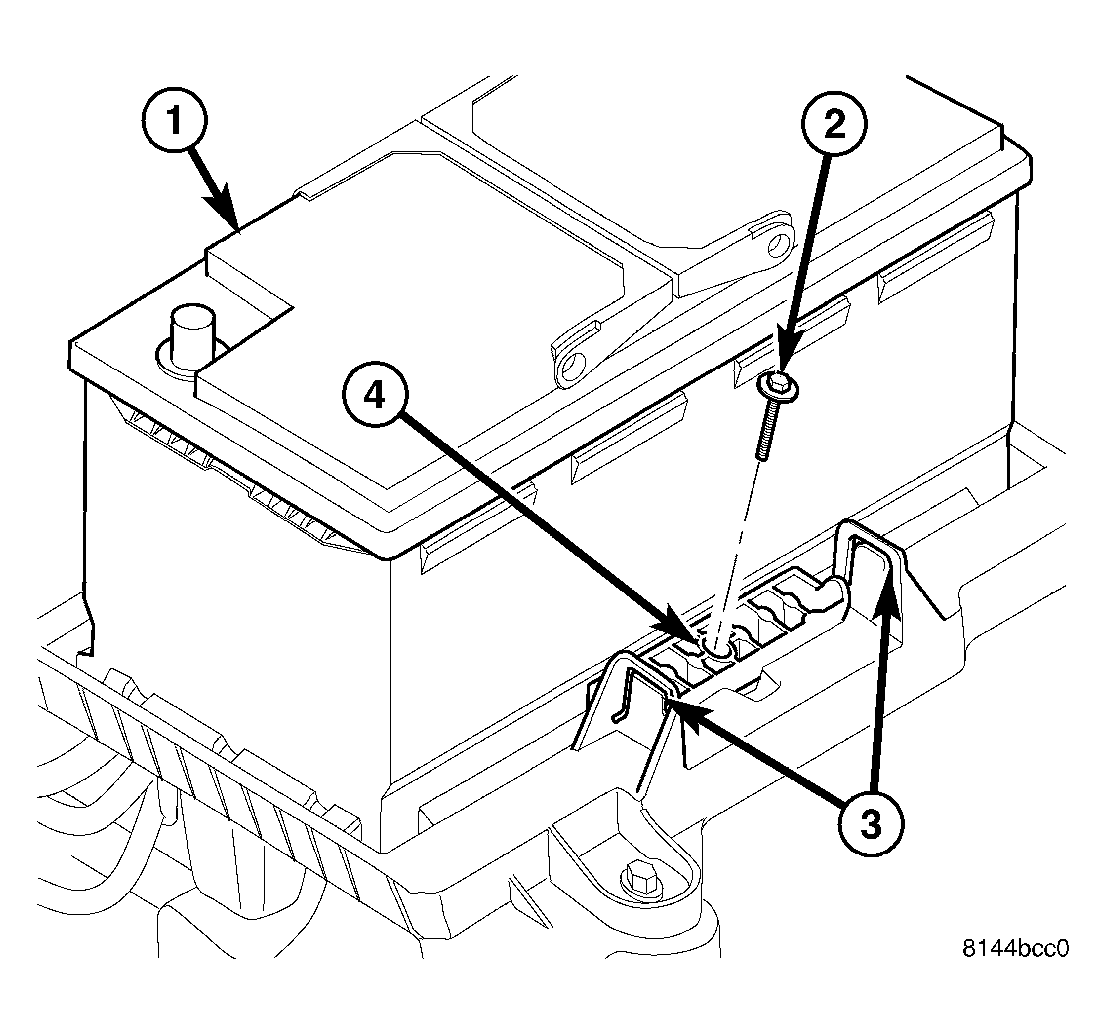 1
2
4
3
8144bcc0