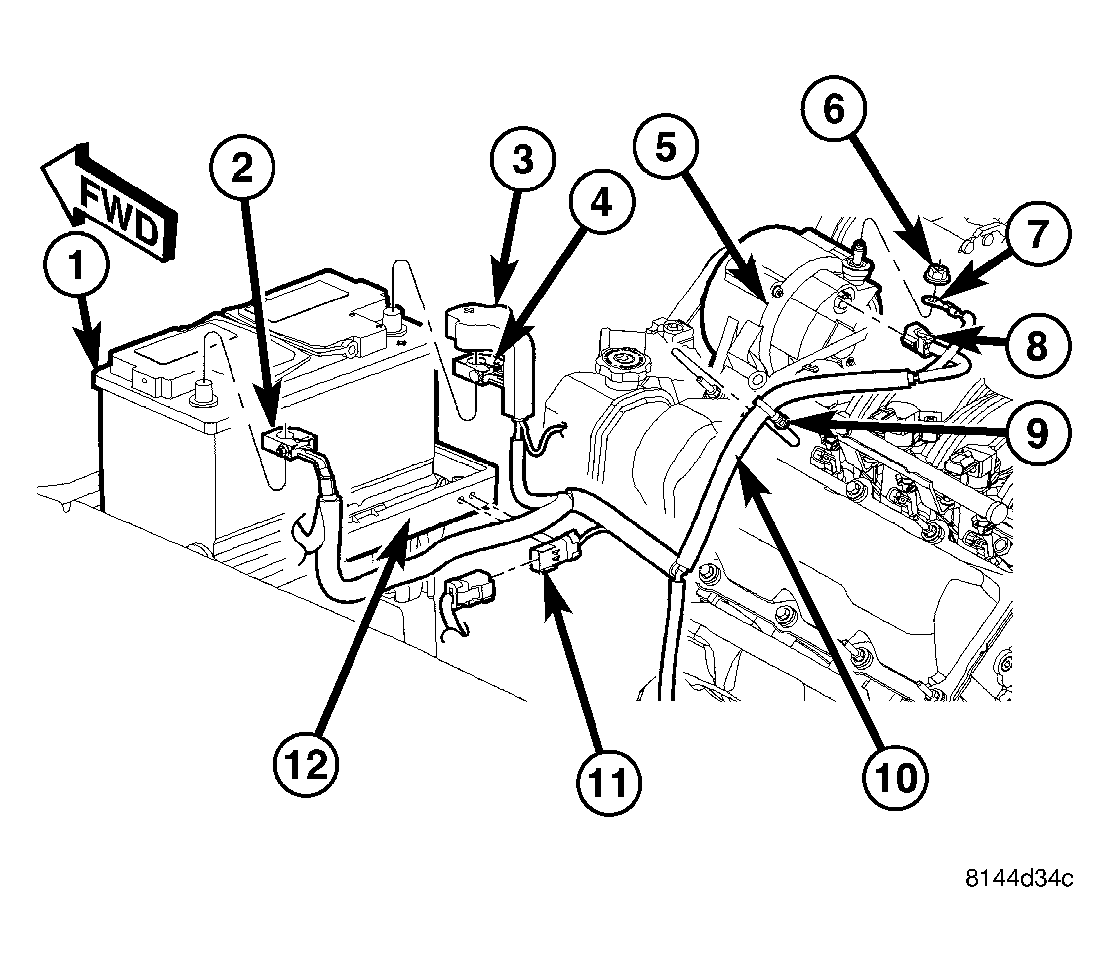 FWD
1
2
3
4
5
6
7
8
9
10
11
12
8144d34c