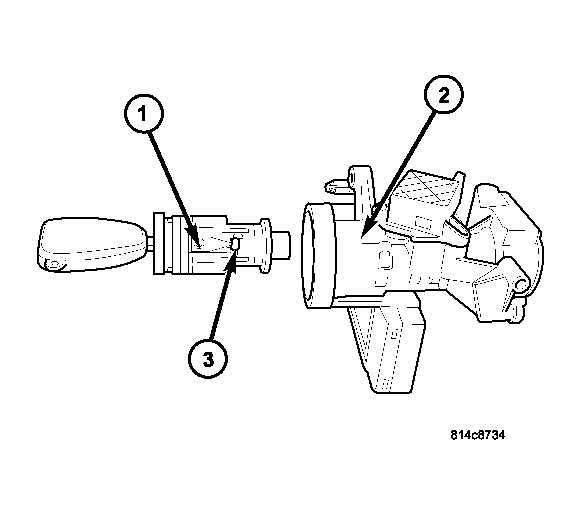 1

2

3

814c8734