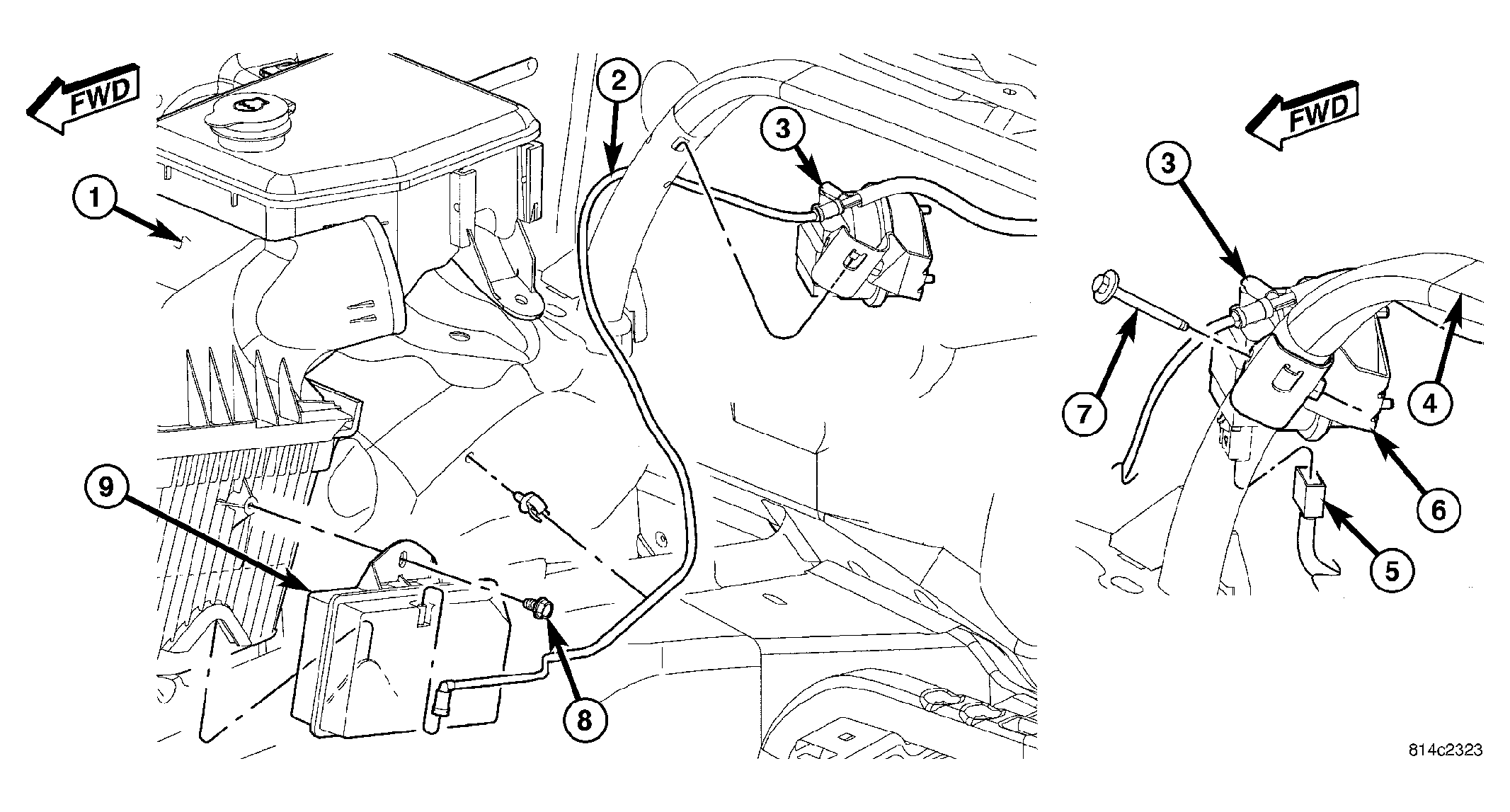 FWD

1

2

3

9

8

FWD

3

7

4

6

5

814c2323