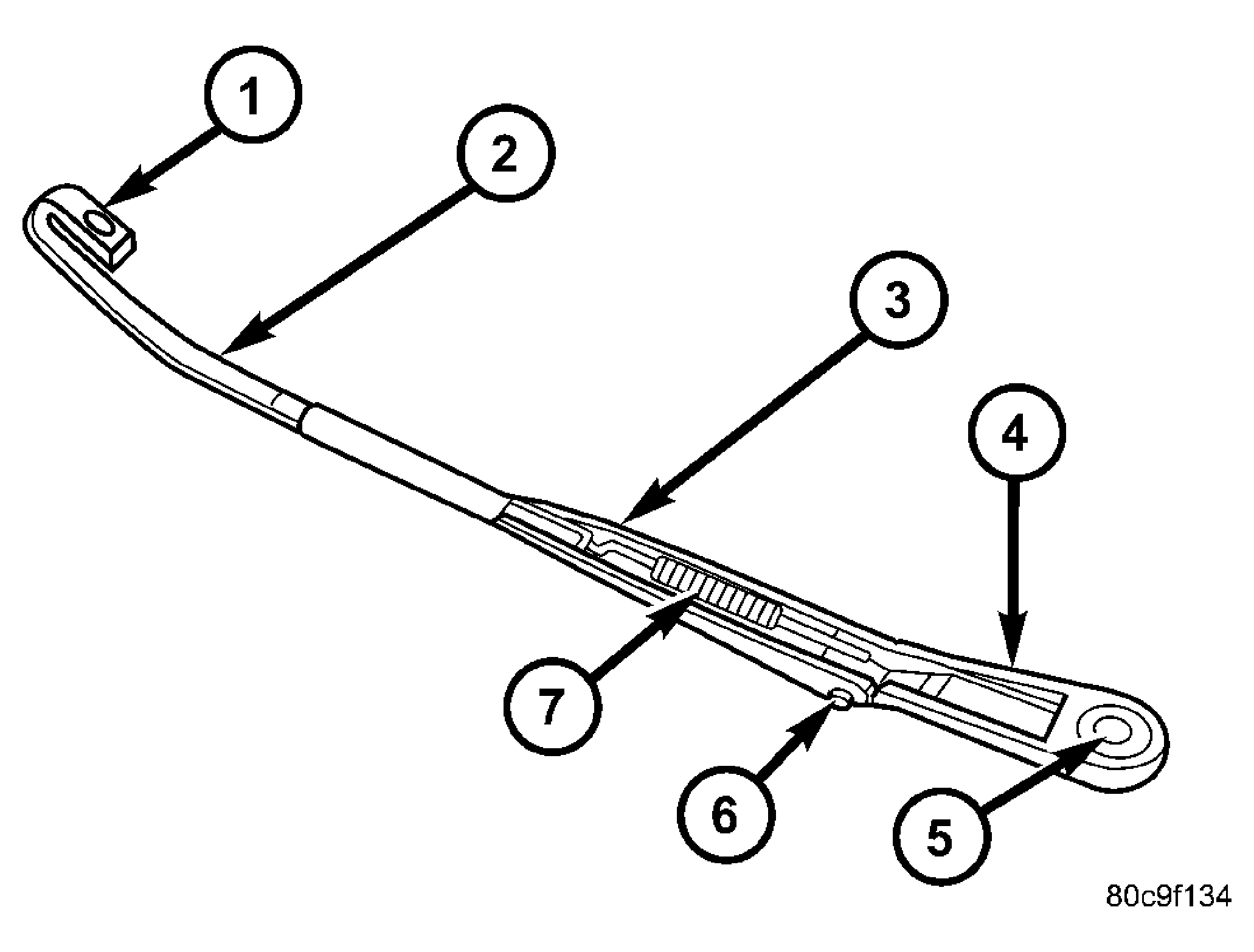 1
2
3
4
7
6
5
80c9f134