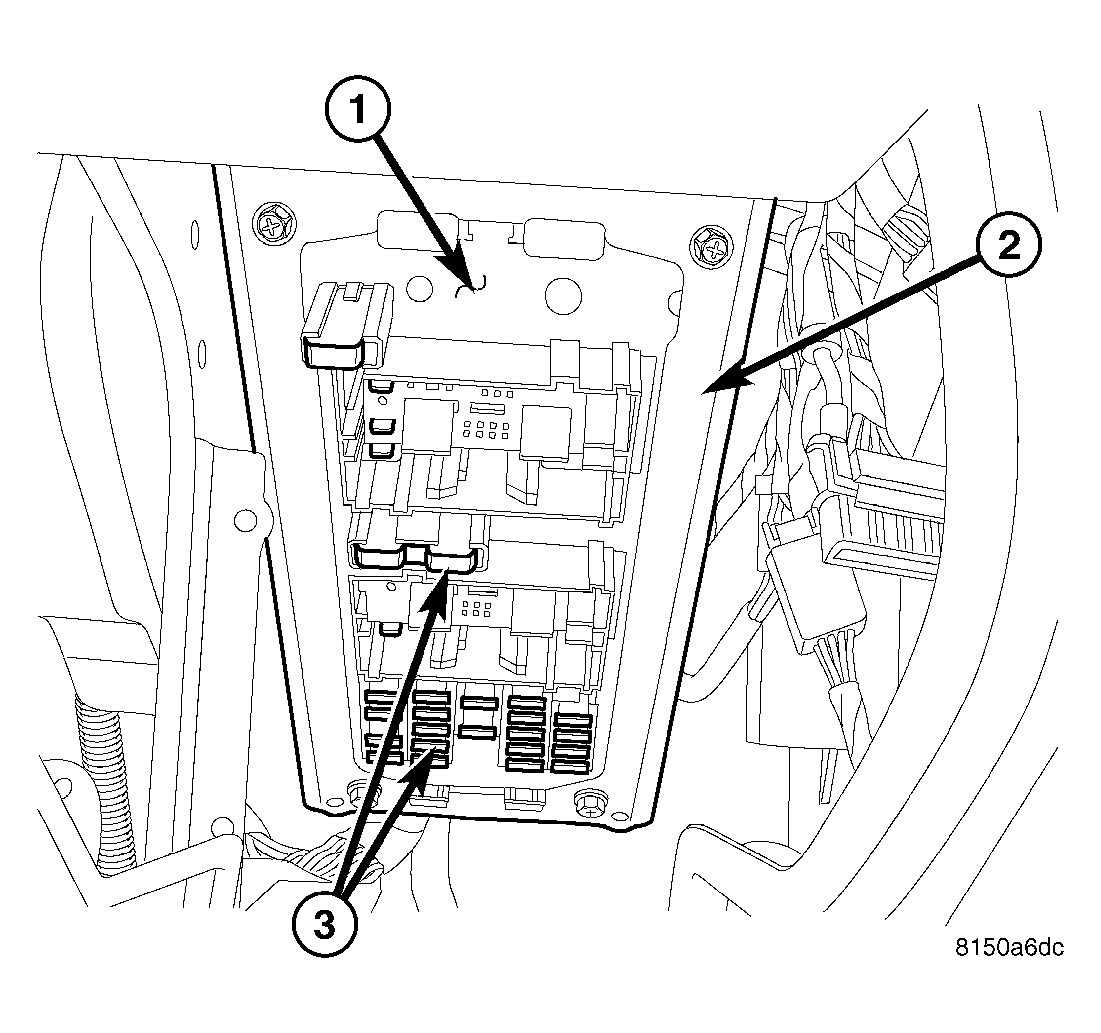 1
2
3
8150a6dc