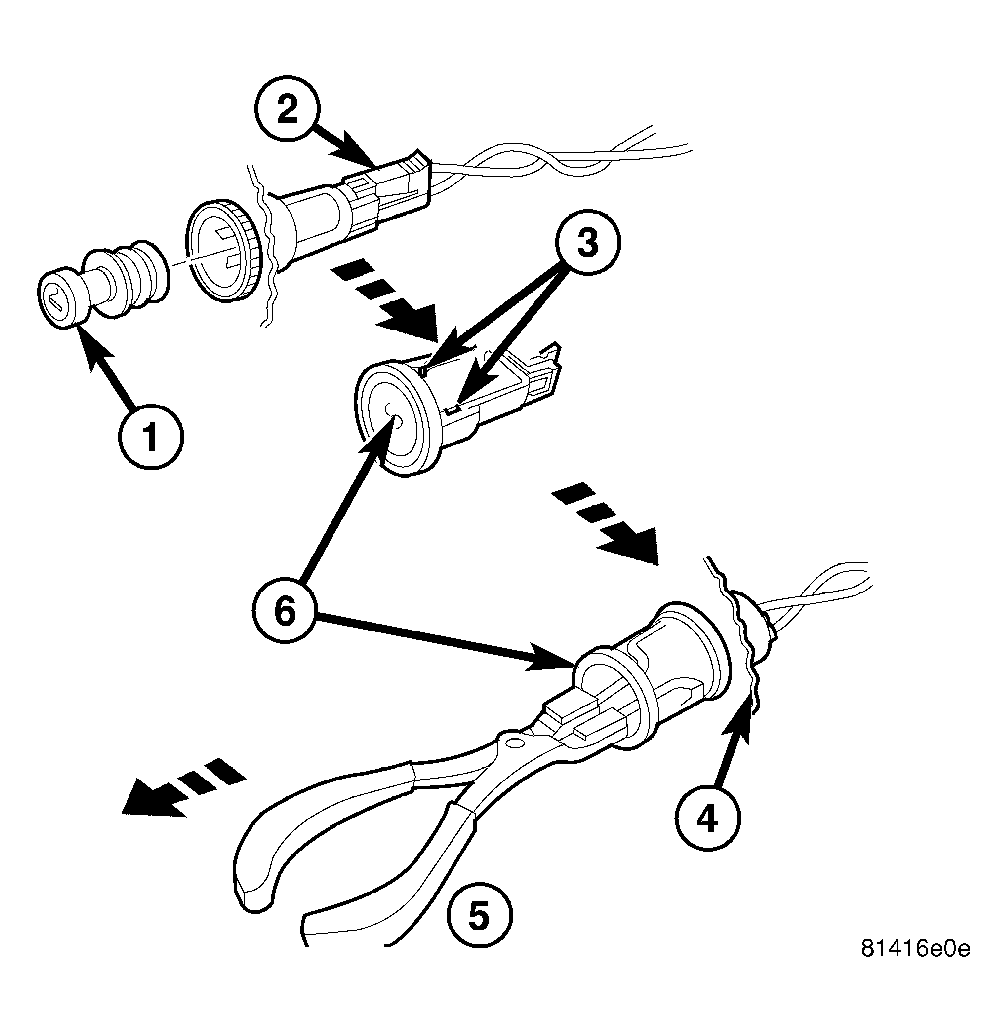 2
3
1
6
4
5
81416e0e