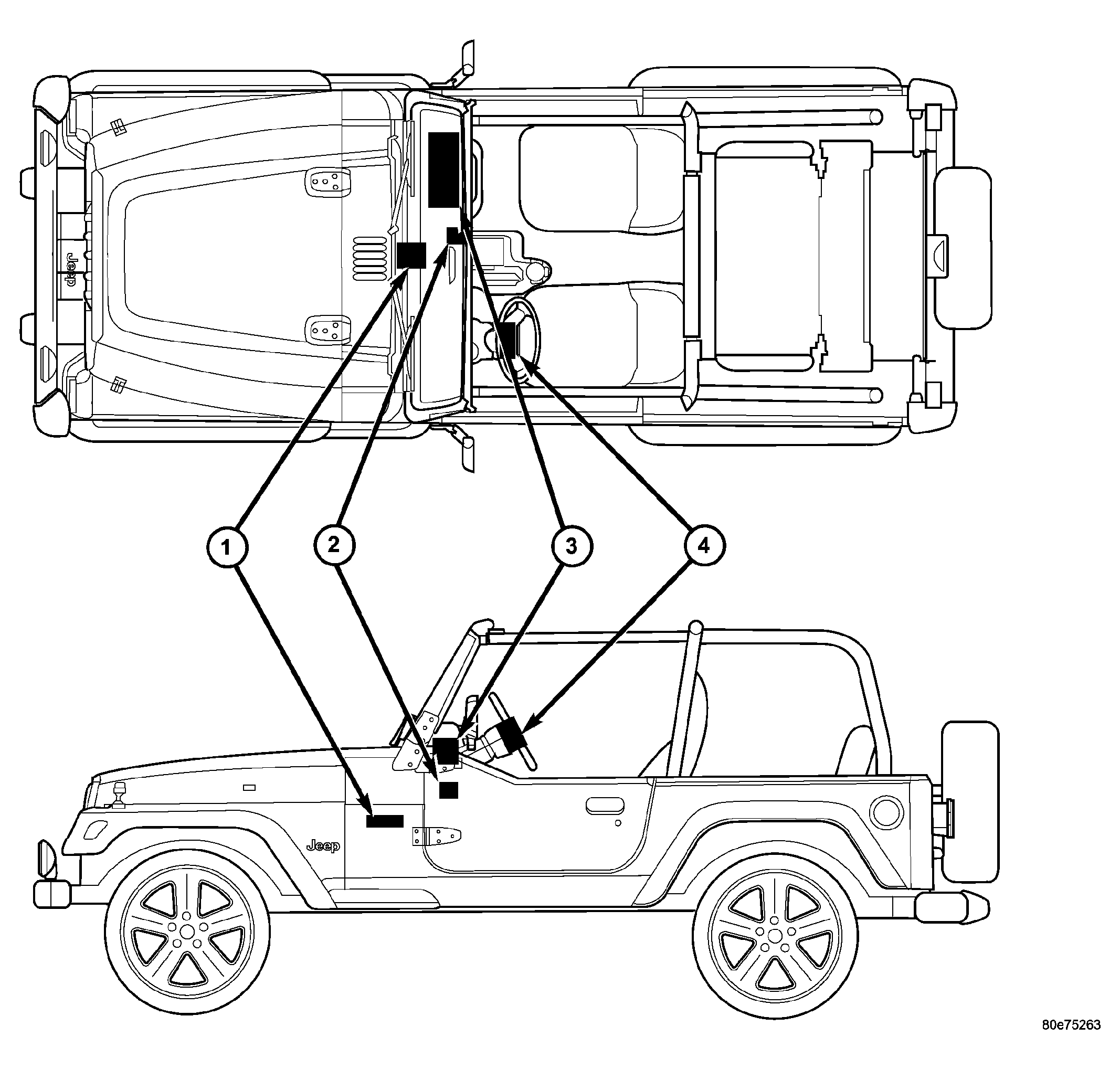 Jeep

1
2
3
4

Jeep

80e75263