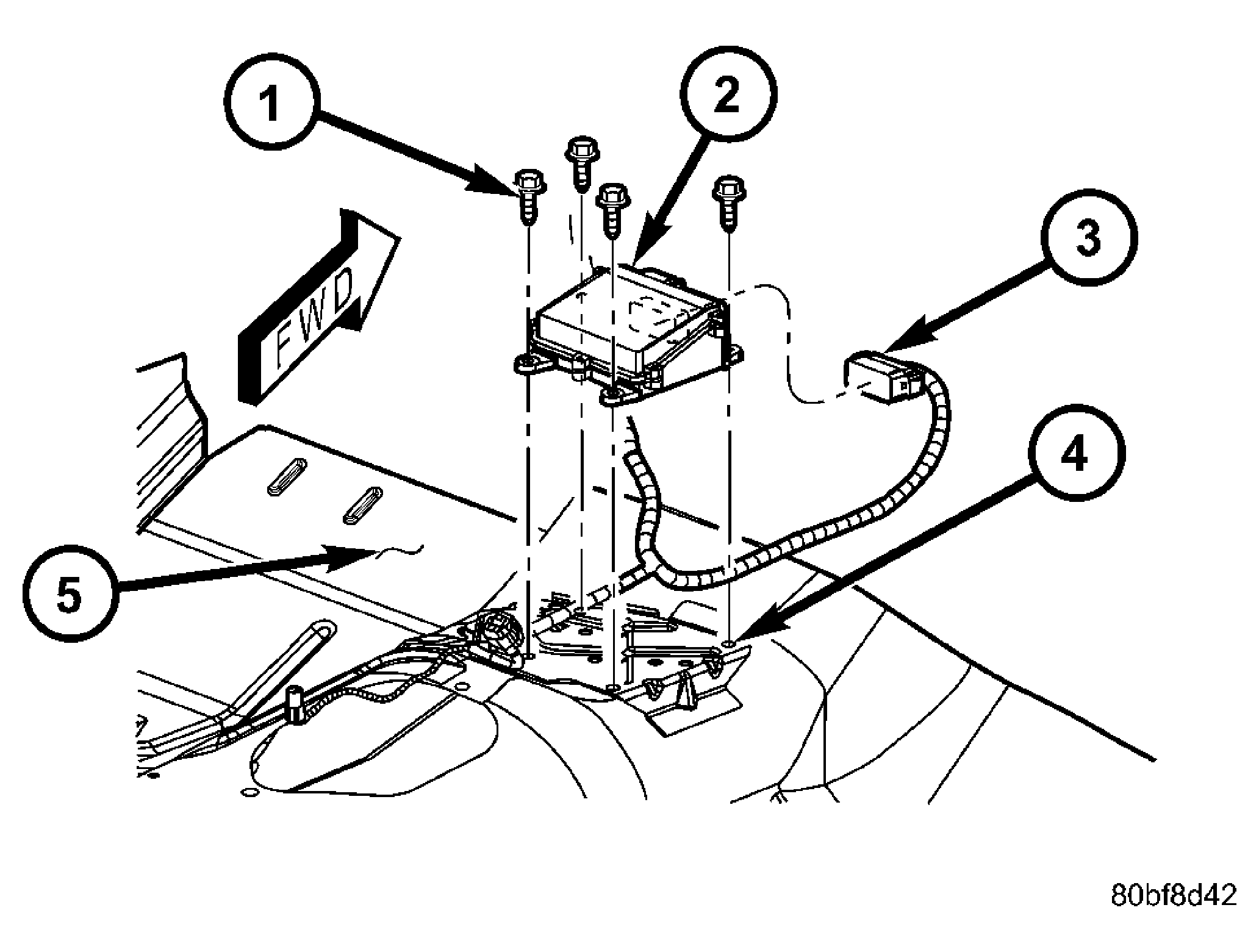 1
2
FWD
3
4
5

80bf8d42