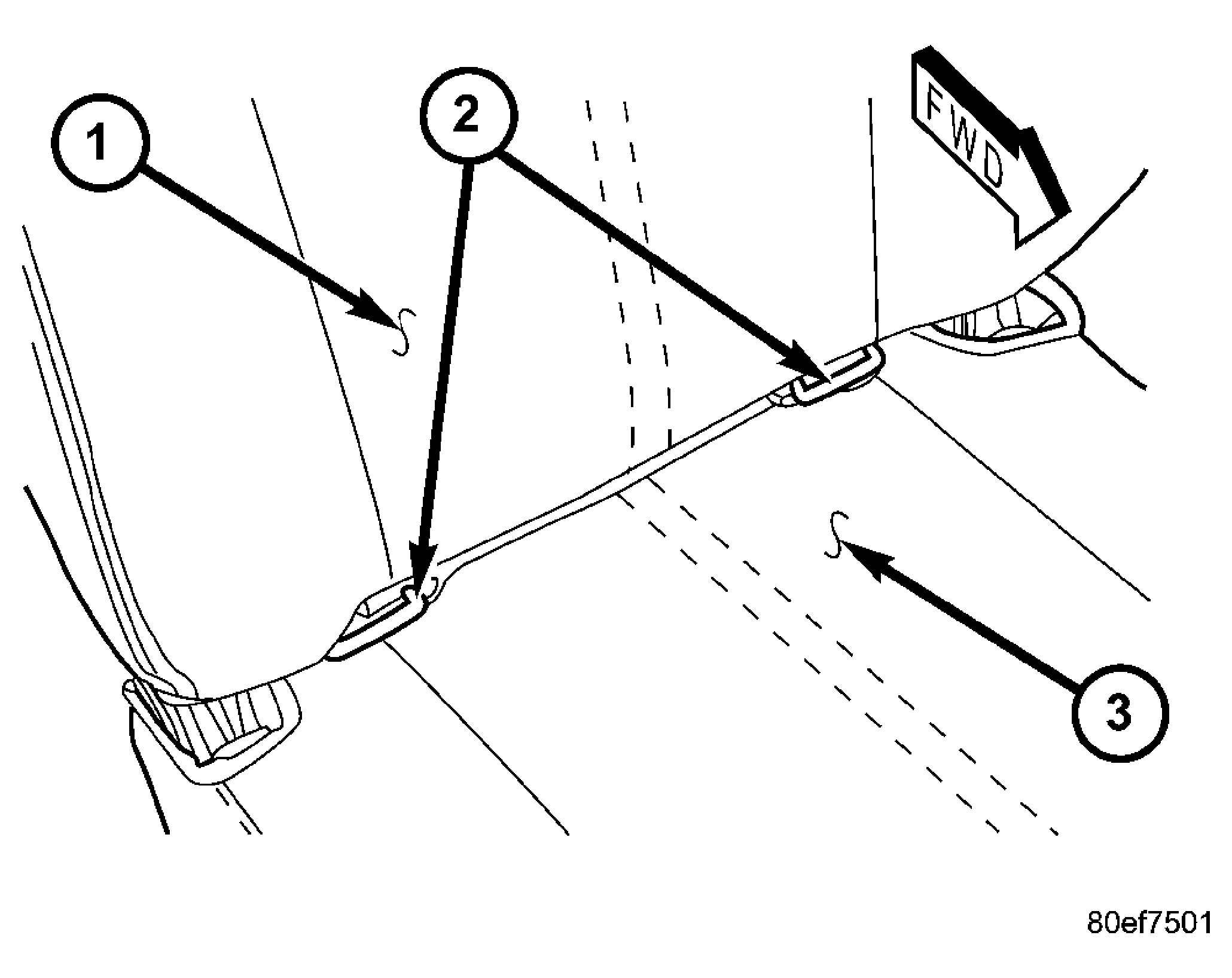 1

2

FWD

3

80ef7501