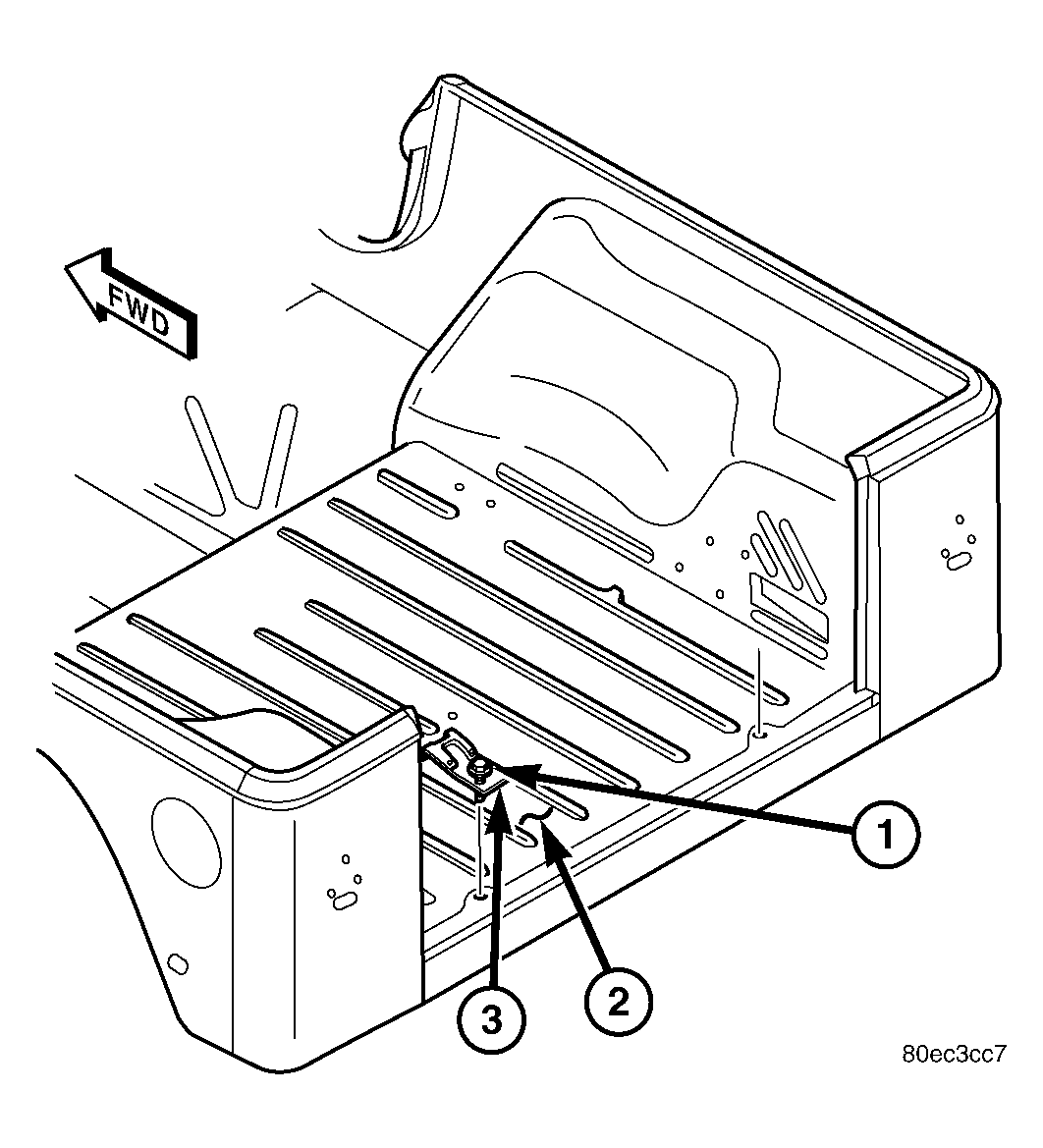 FWD

1

2

3

80ec3cc7