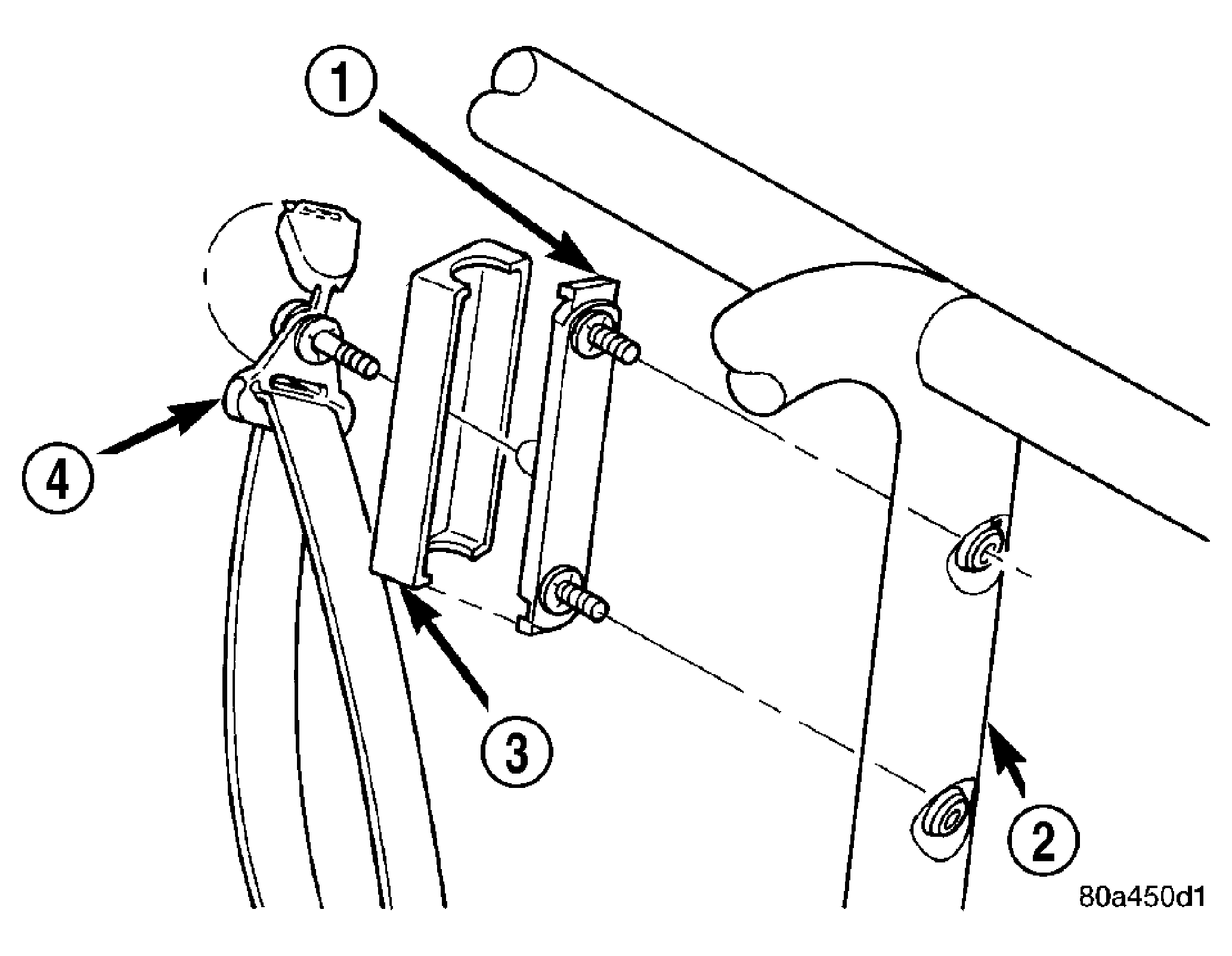 1
4
3
2
80a450d1