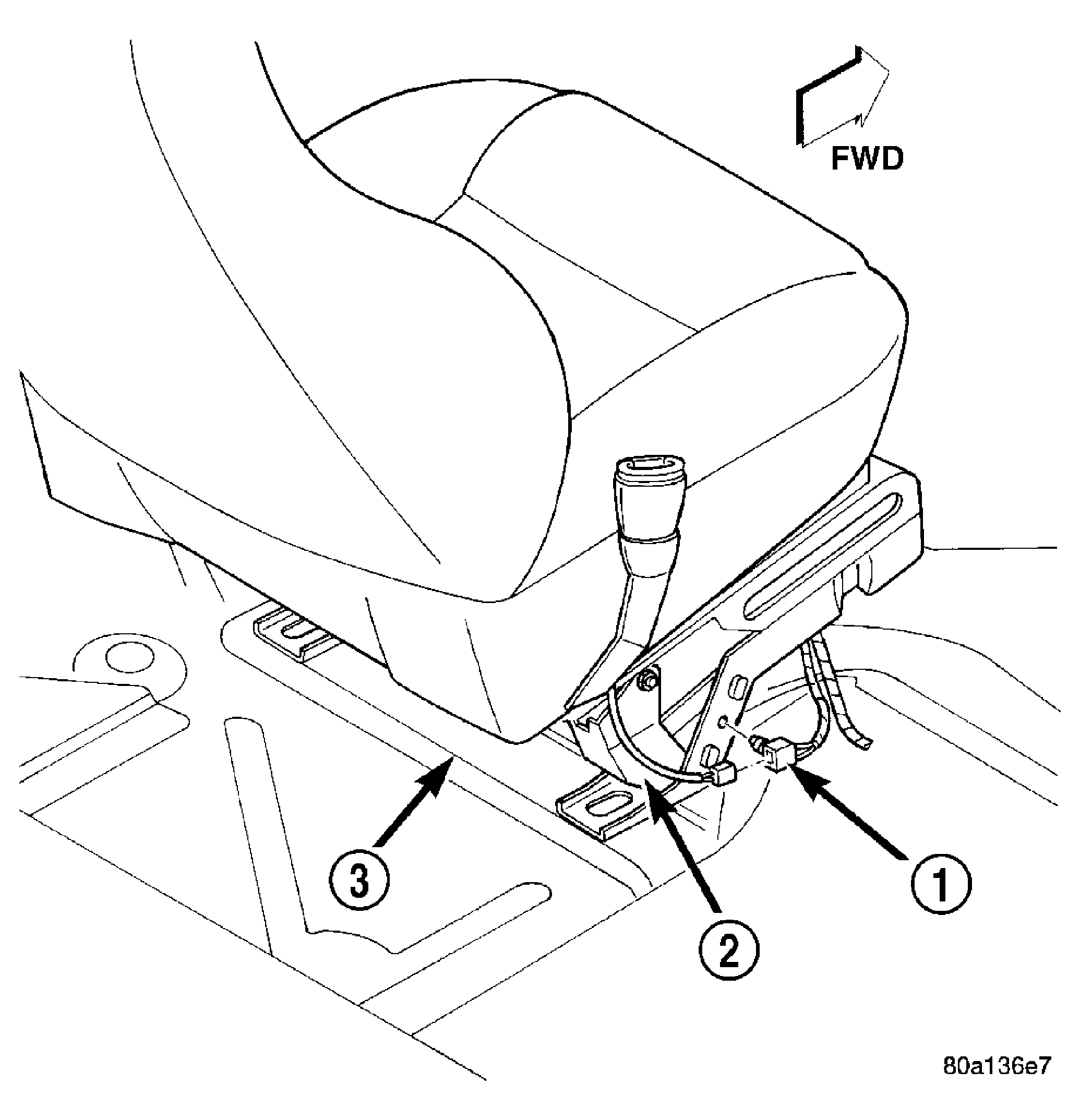 FWD

3

2

1

80a136e7