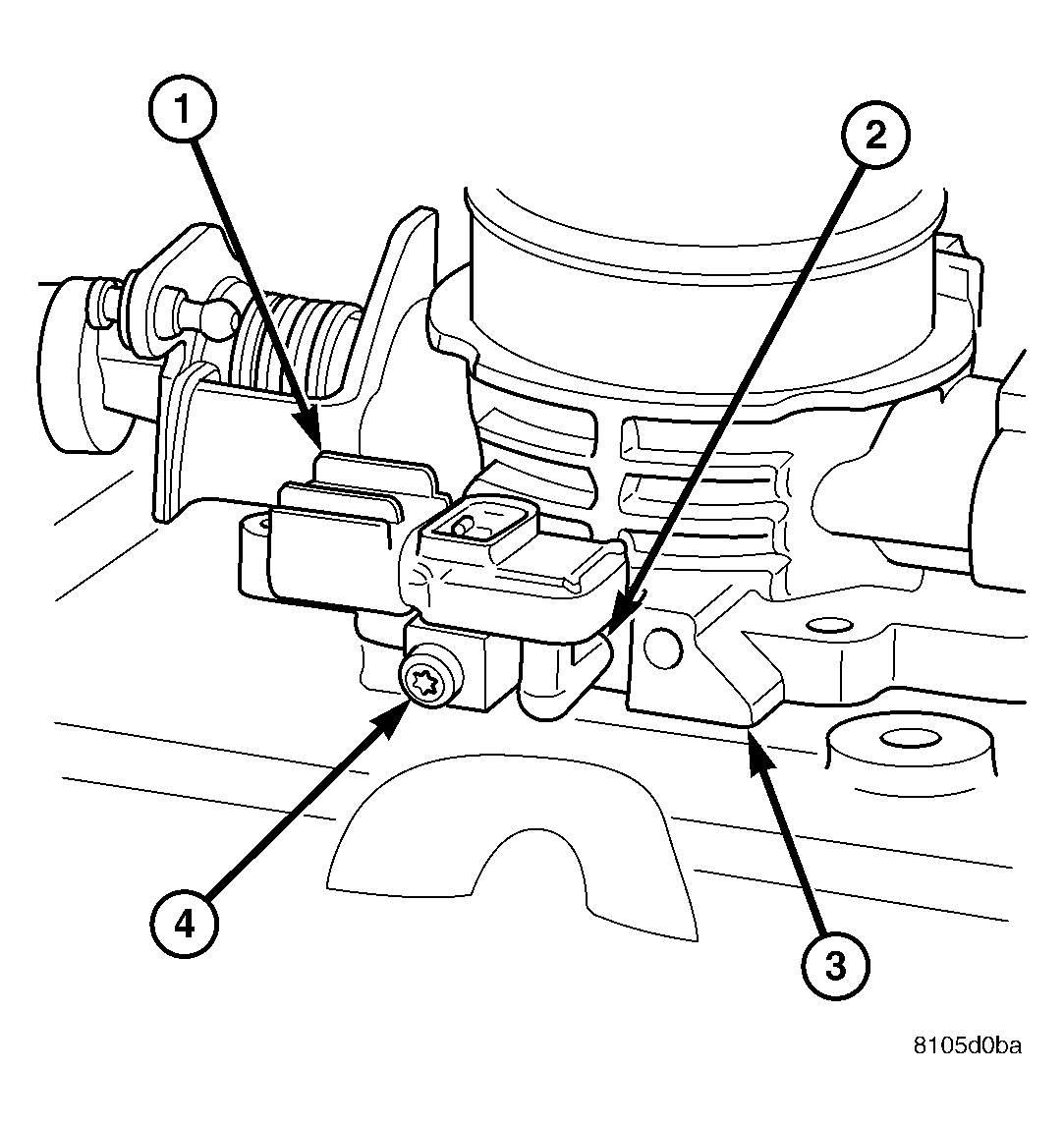 1
2
4
3
8105d0ba