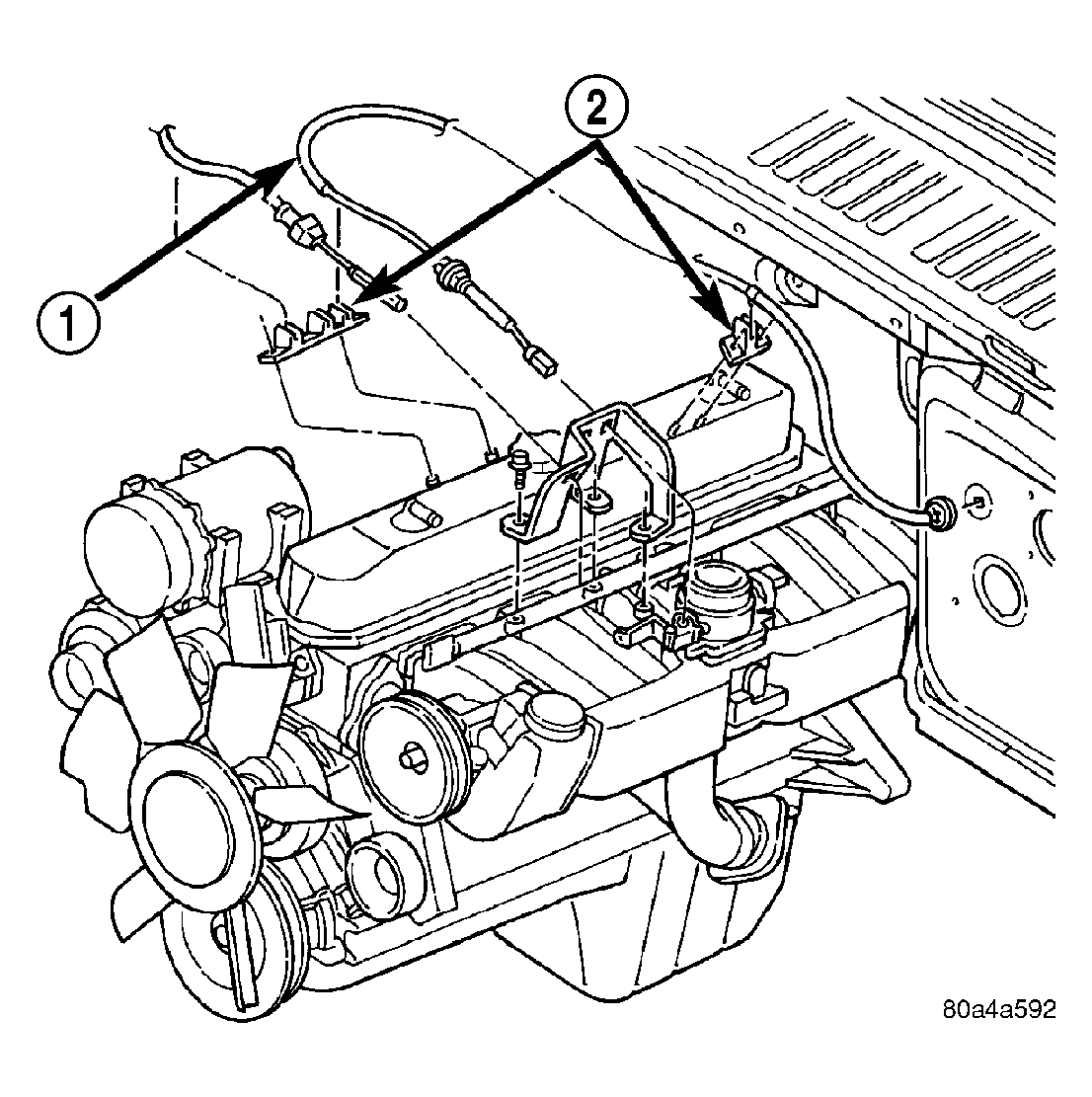 2
1
80a4a592