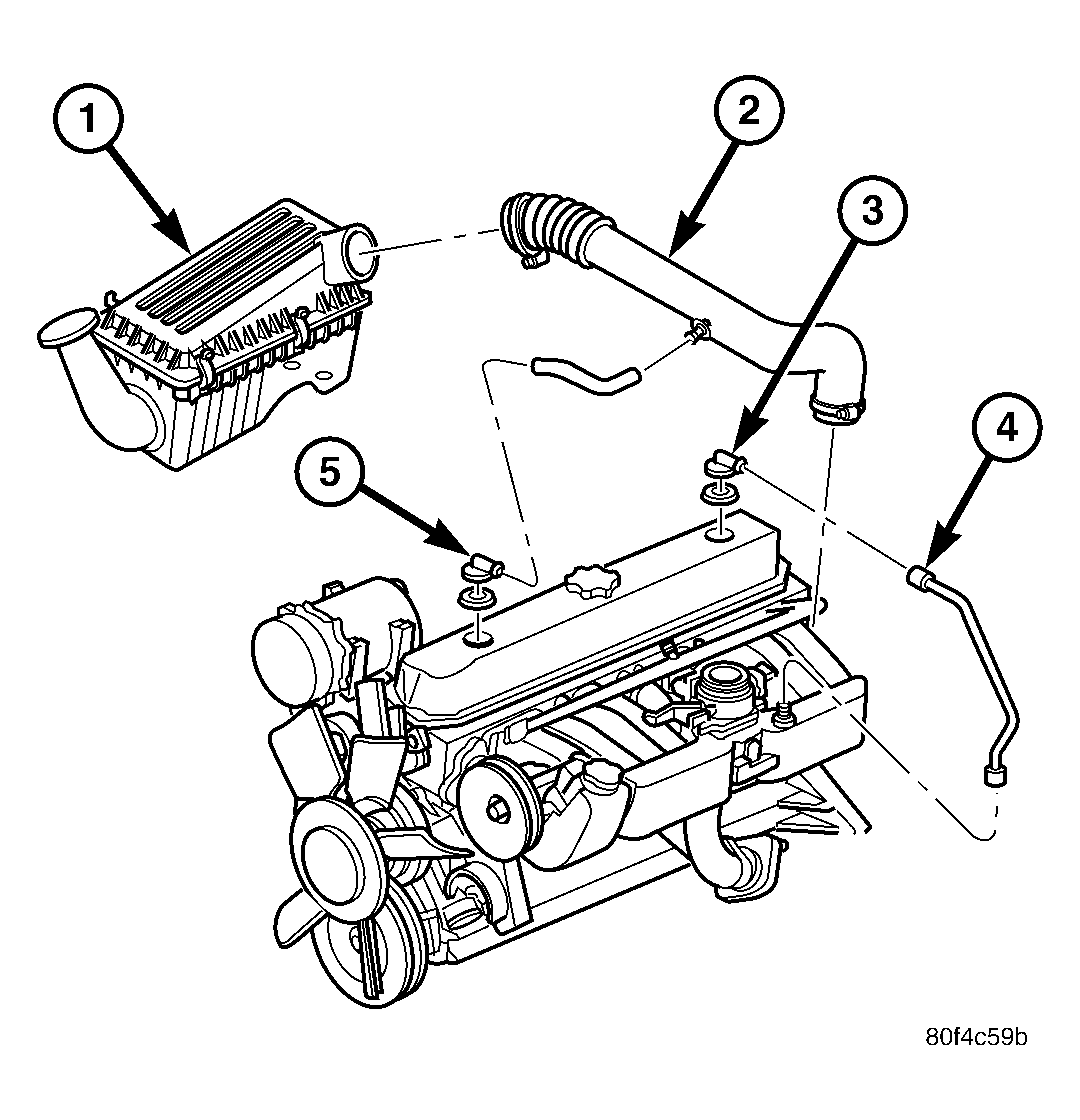 1
2
3
4
5
80f4c59b