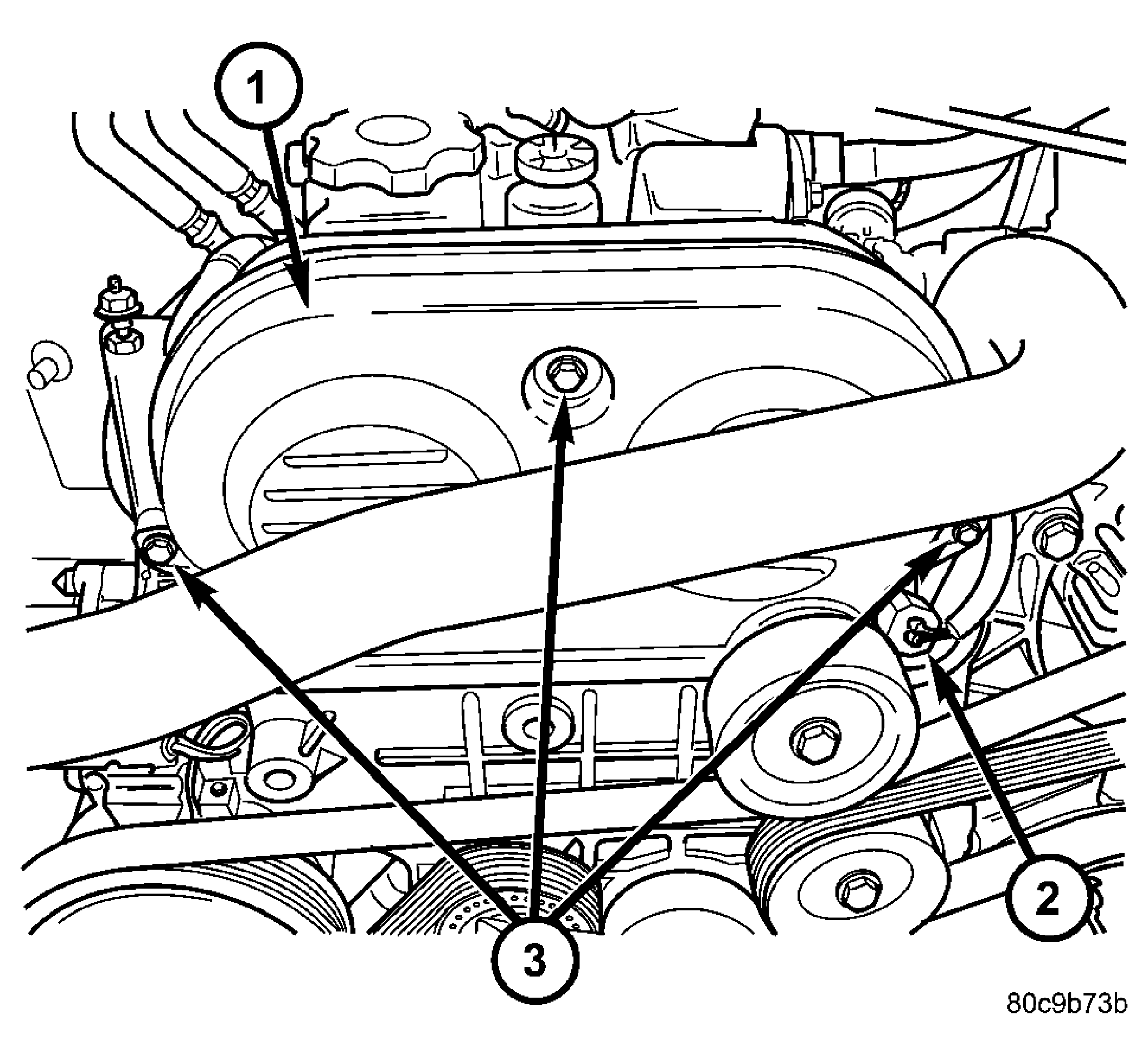 1

2

3

80c9b73b