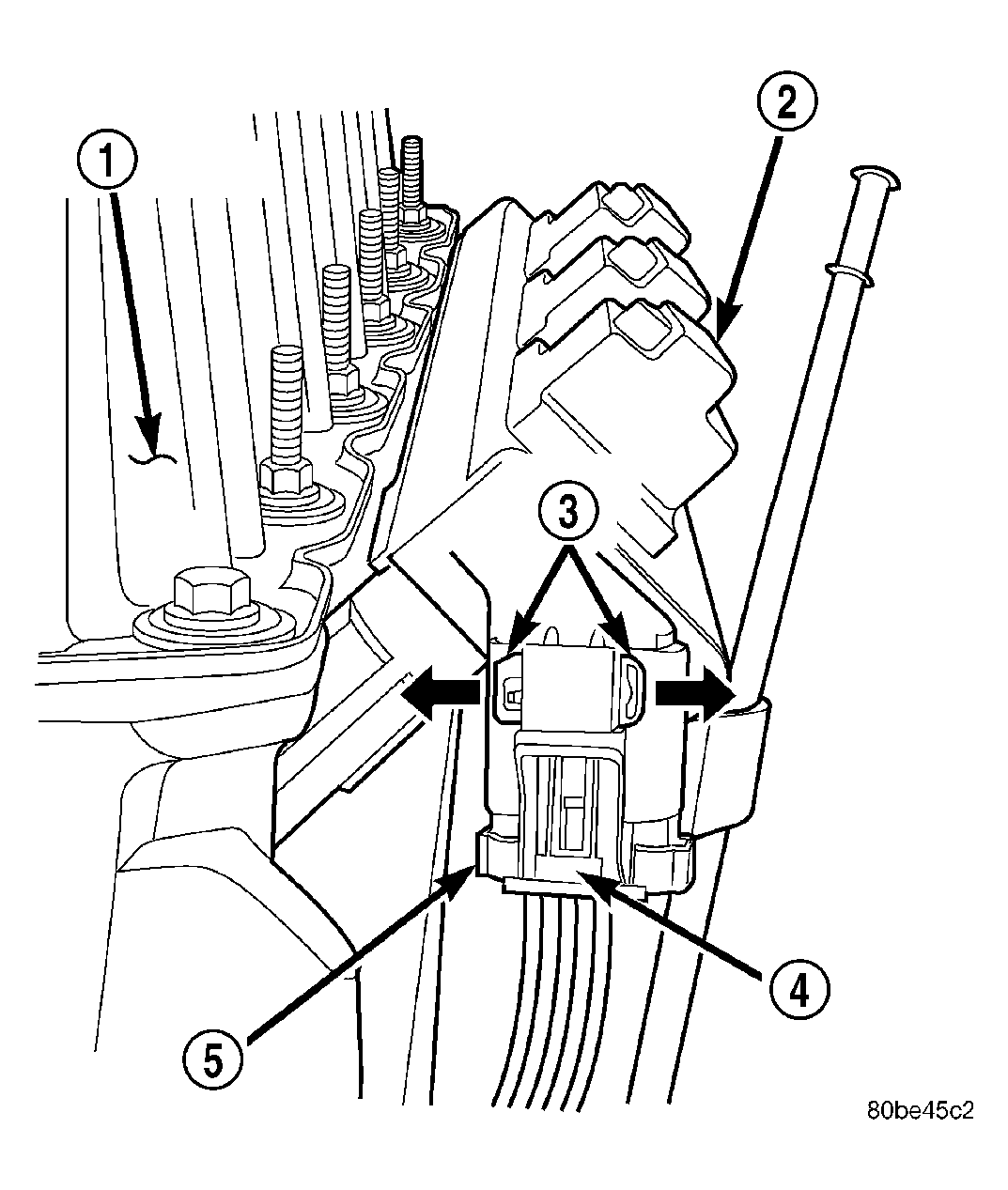 1
2
3
4
5
80be45c2