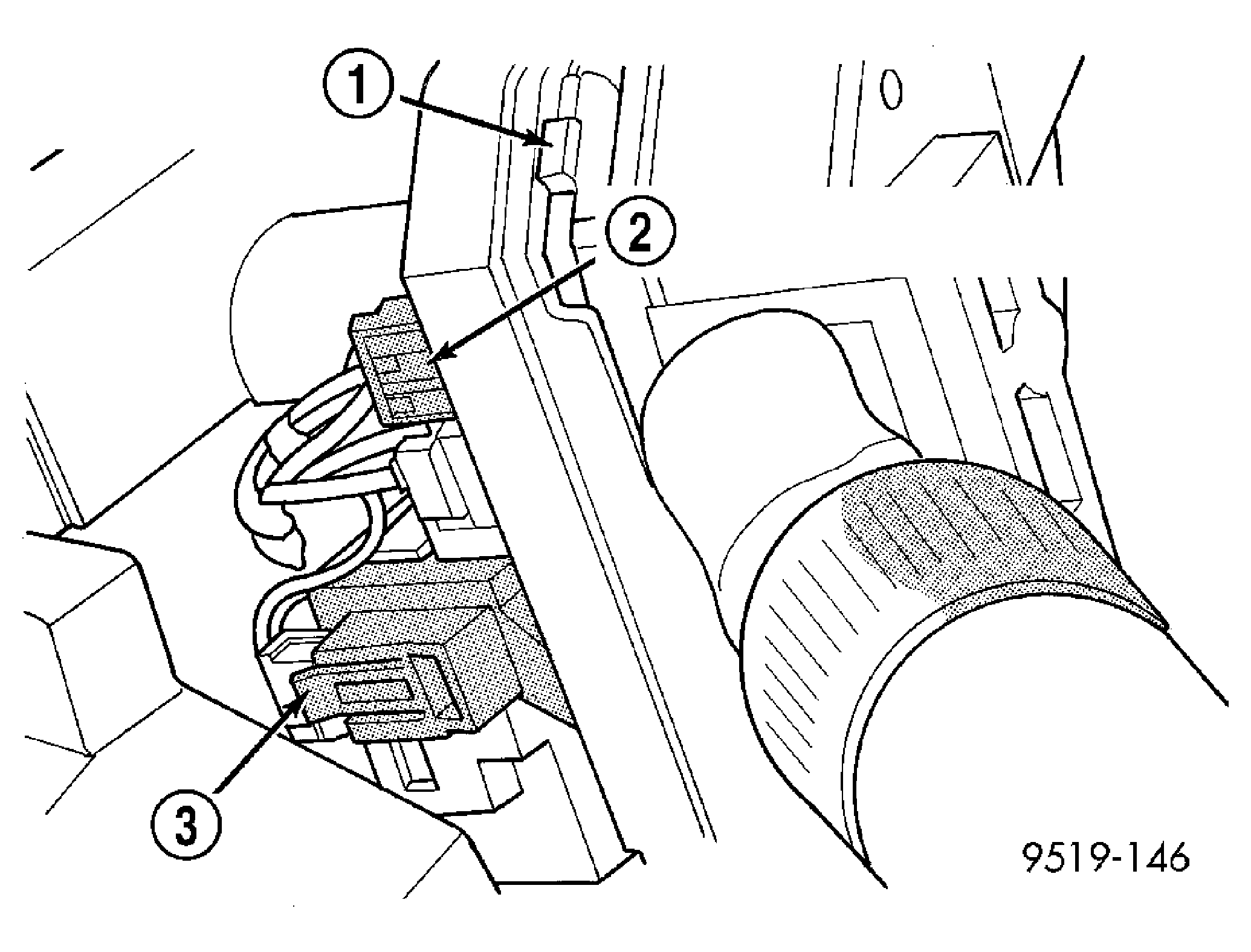 1
2
3
9519-146