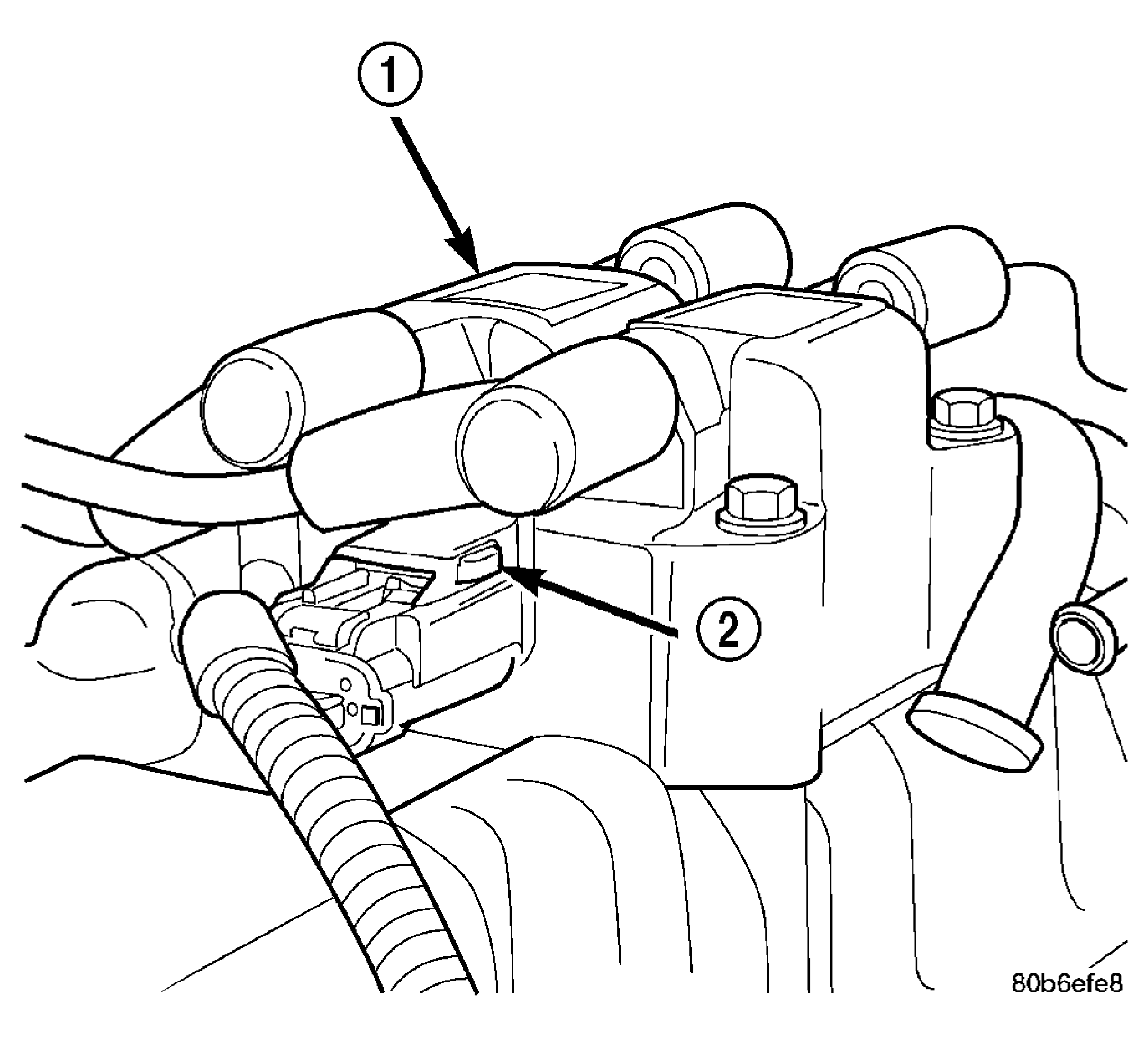 1
2
80b6efe8