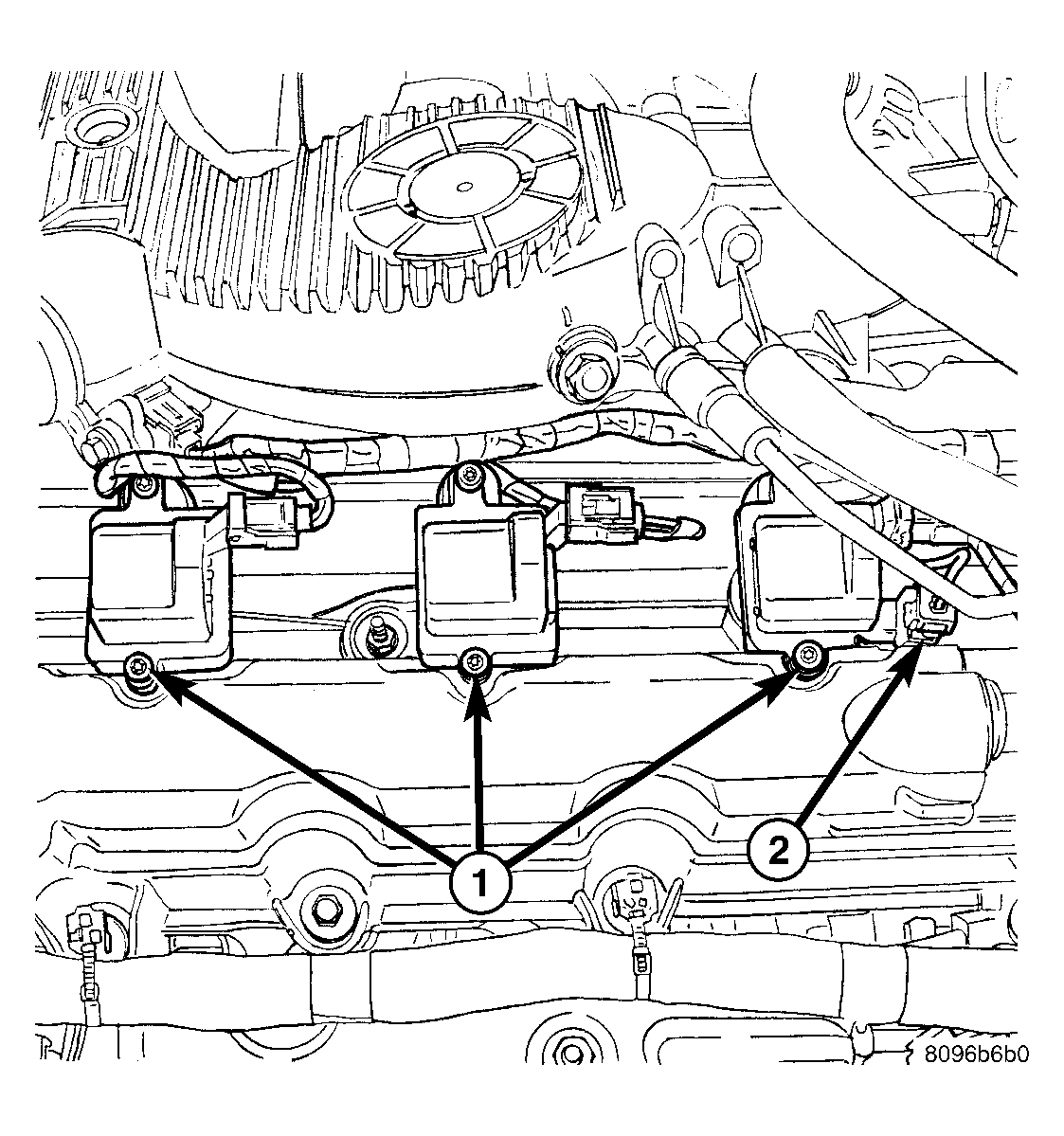 1
2
8096b6b0