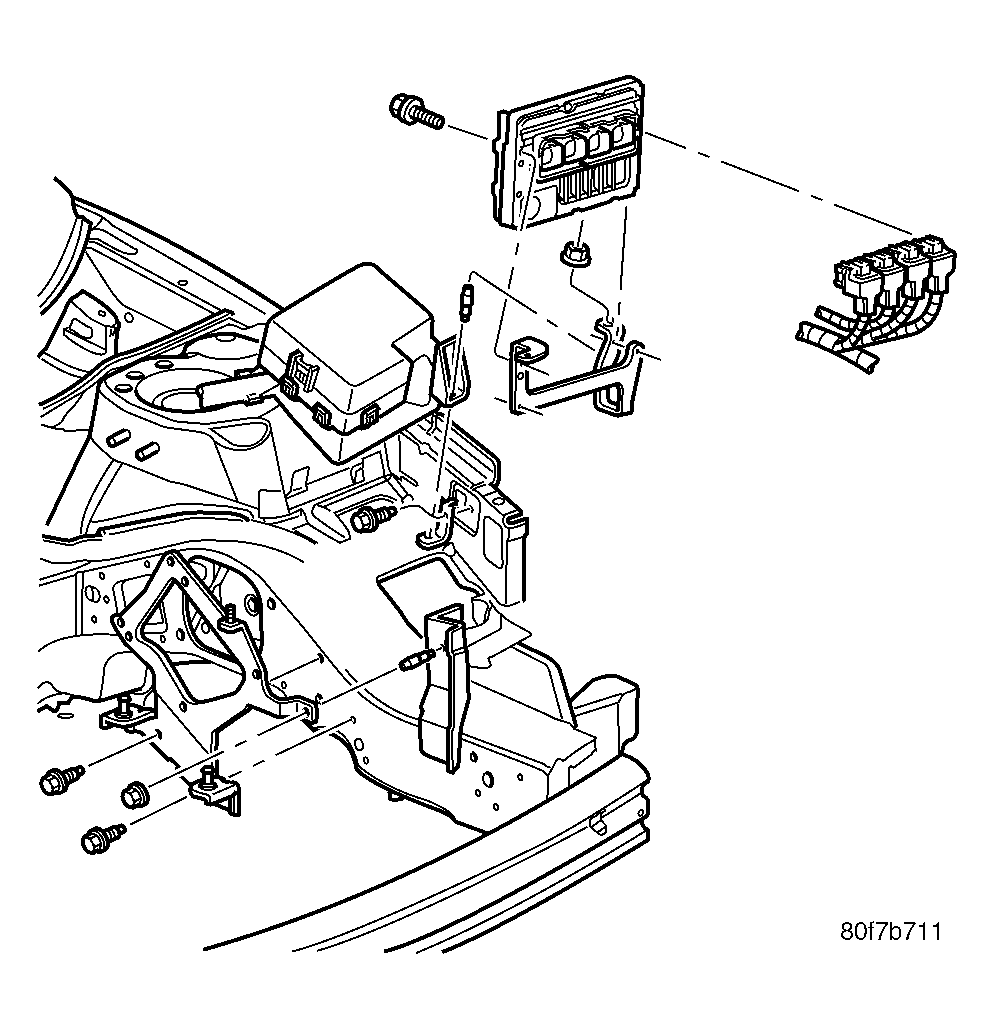 80f7b711