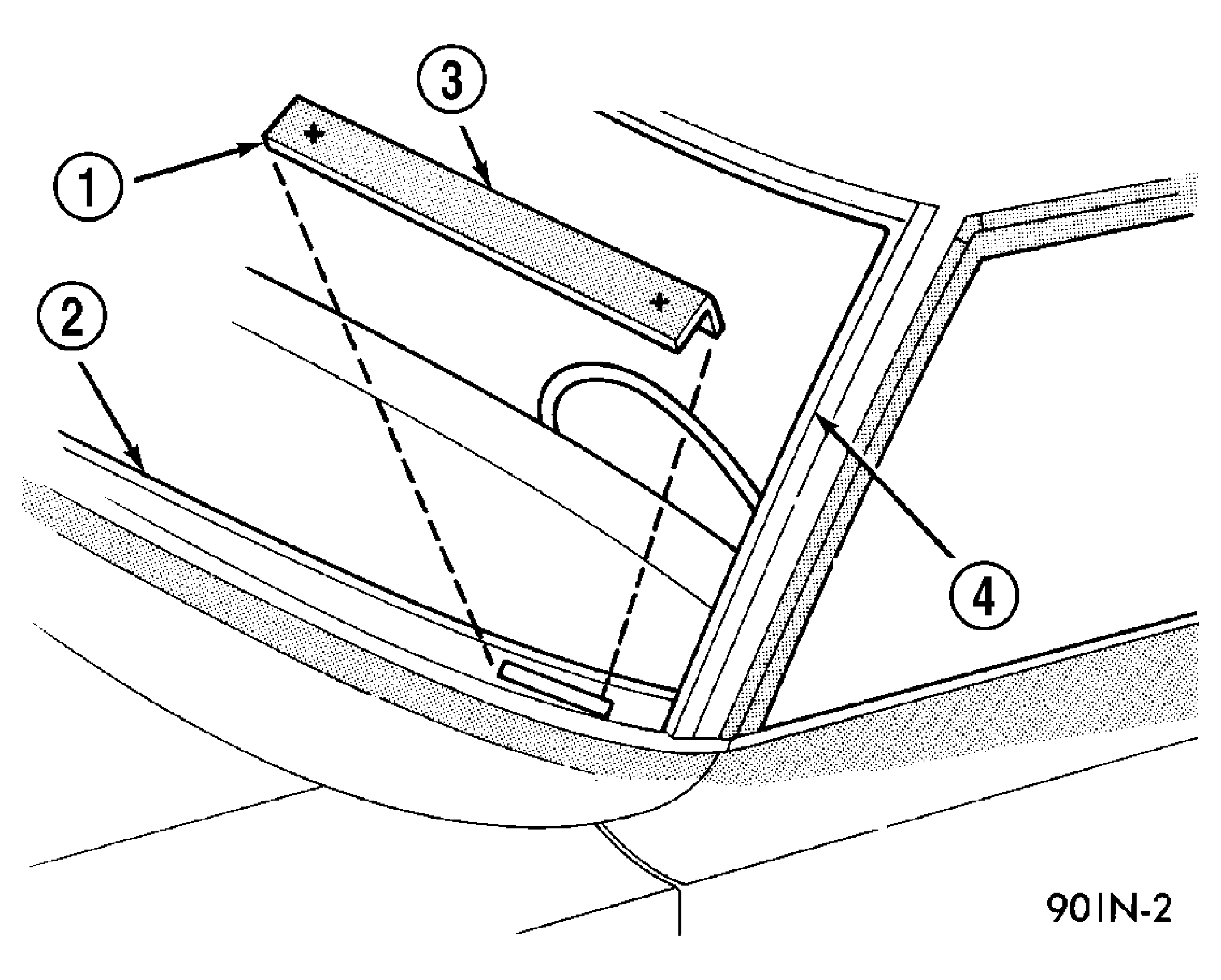 3
1
2
4
90IN-2