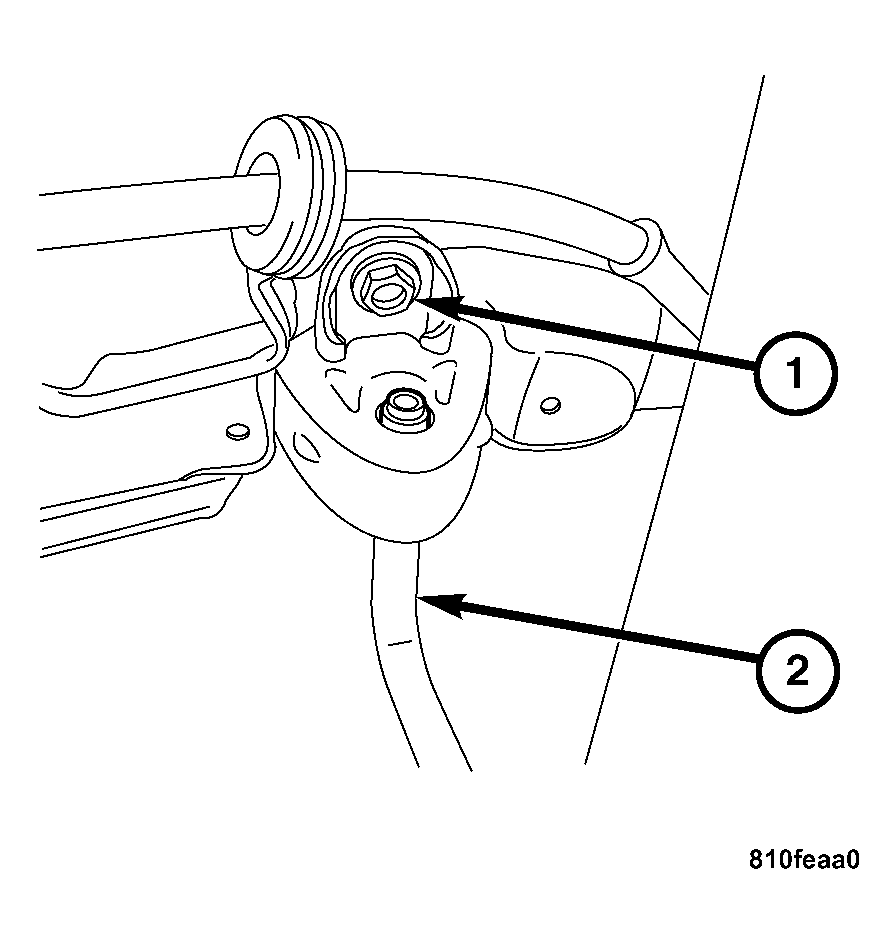 1
2
810feaa0