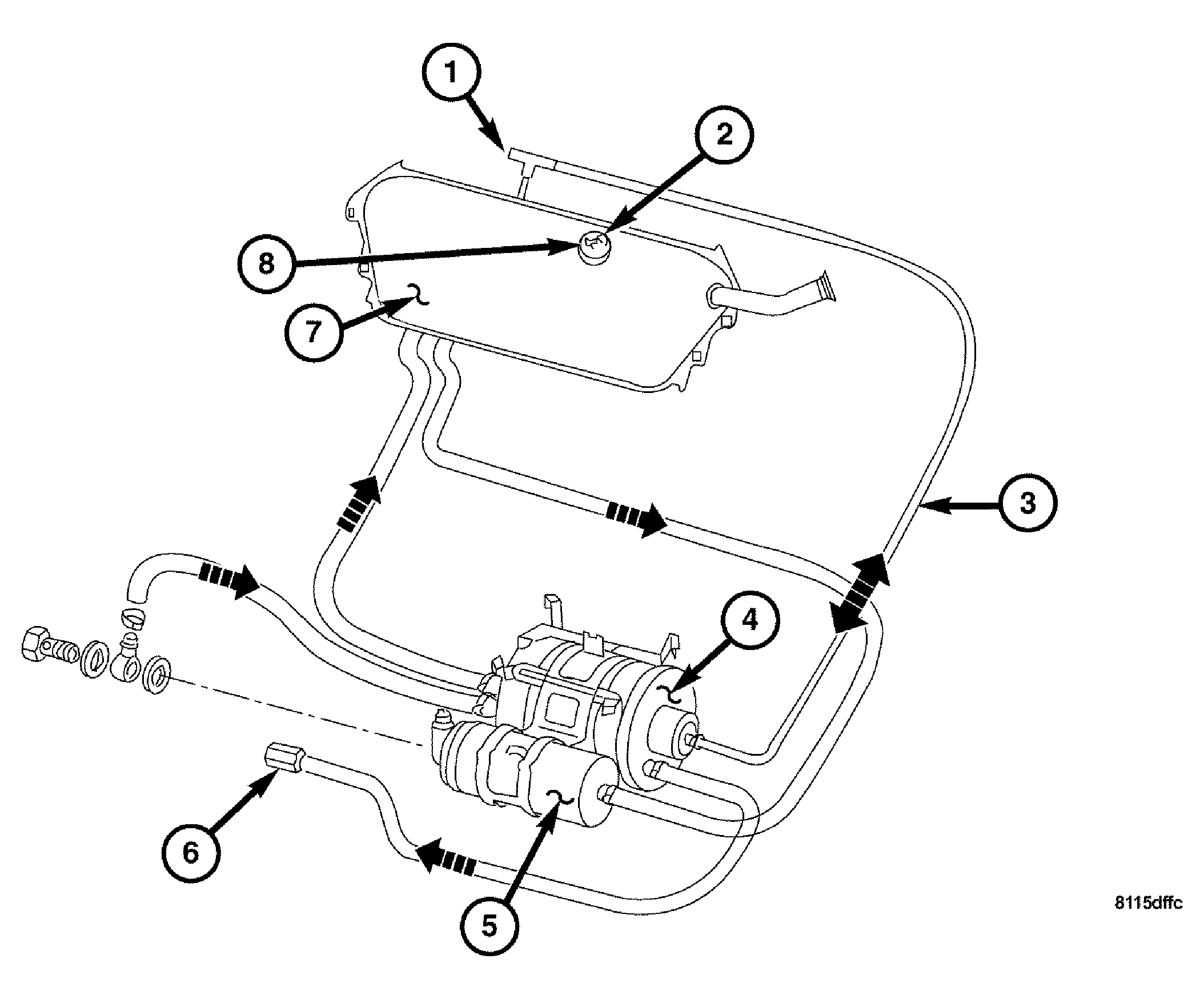 1
2
8
7
3
4
6
5
8115dffc