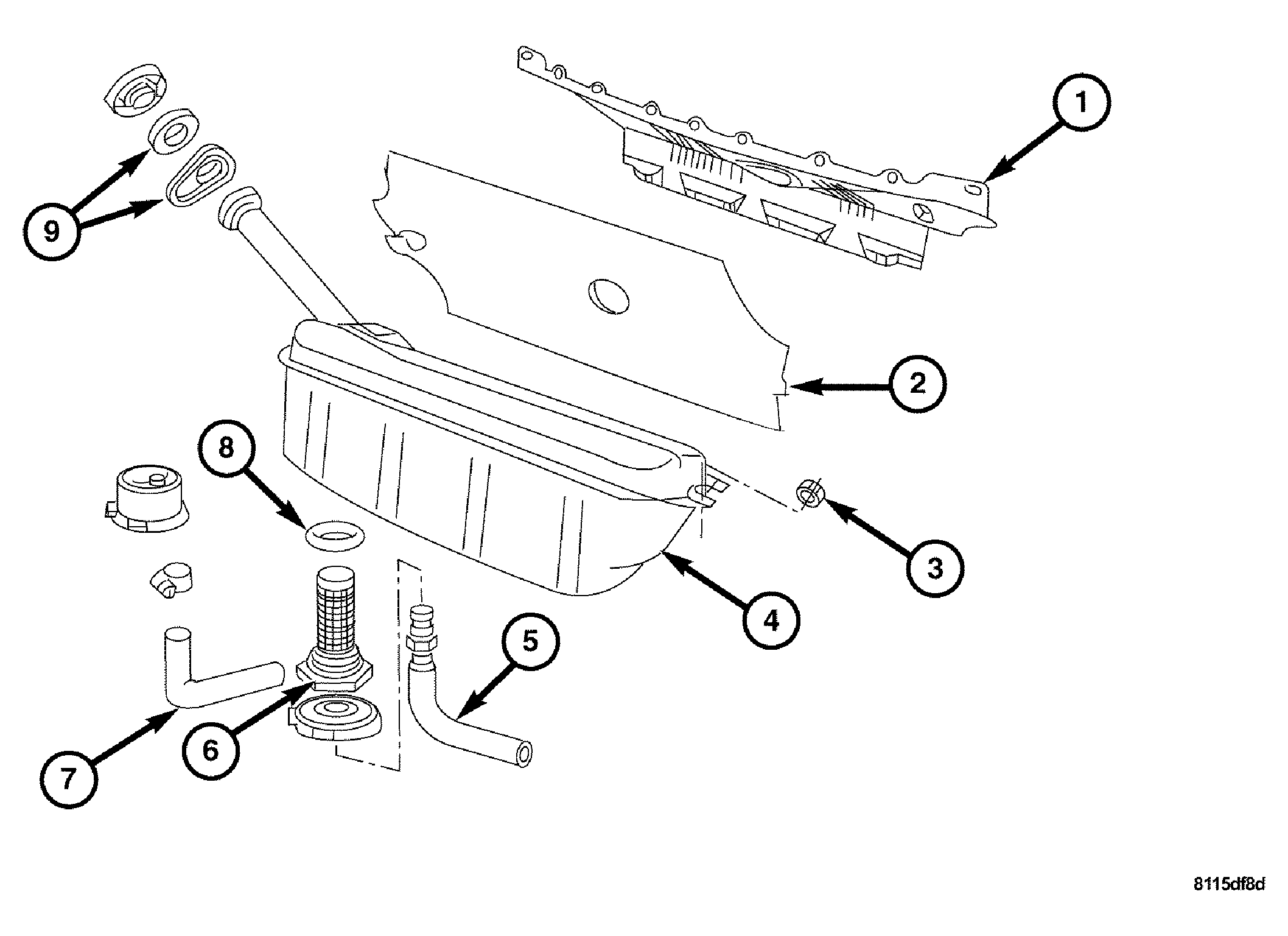 1
9
2
8
3
4
5
6
7
8115df8d