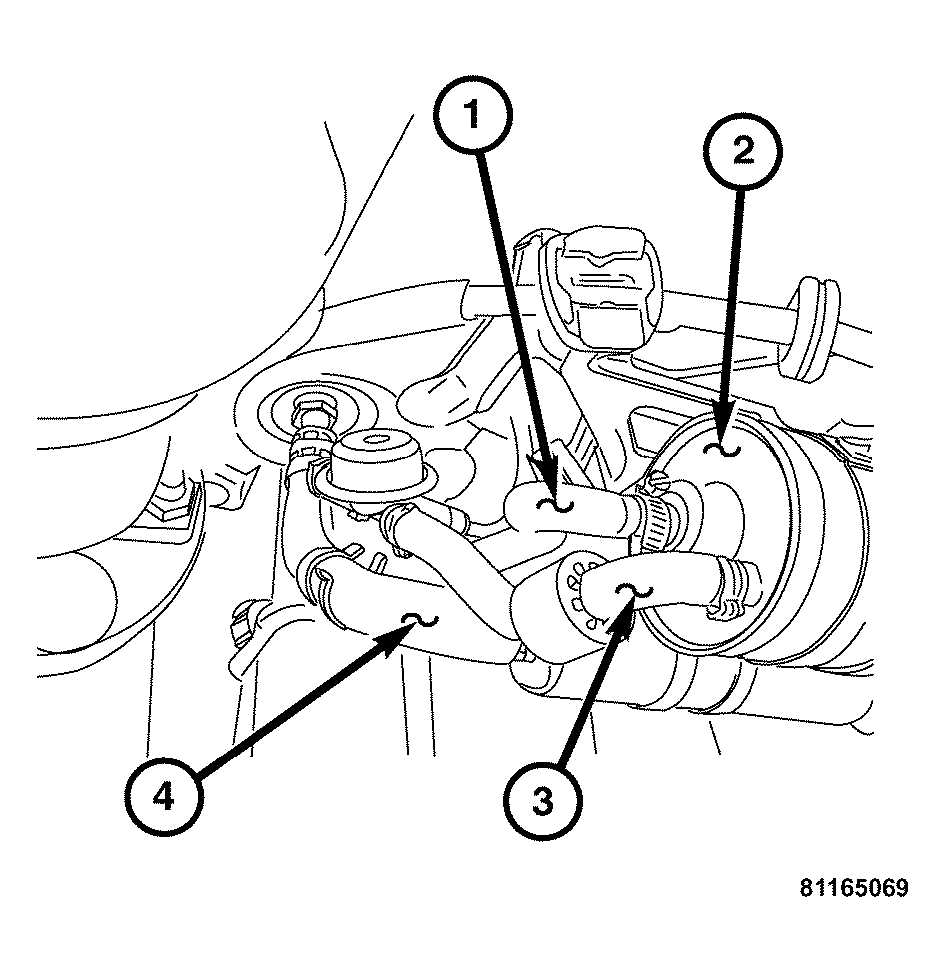 1
2
4
3
81165069