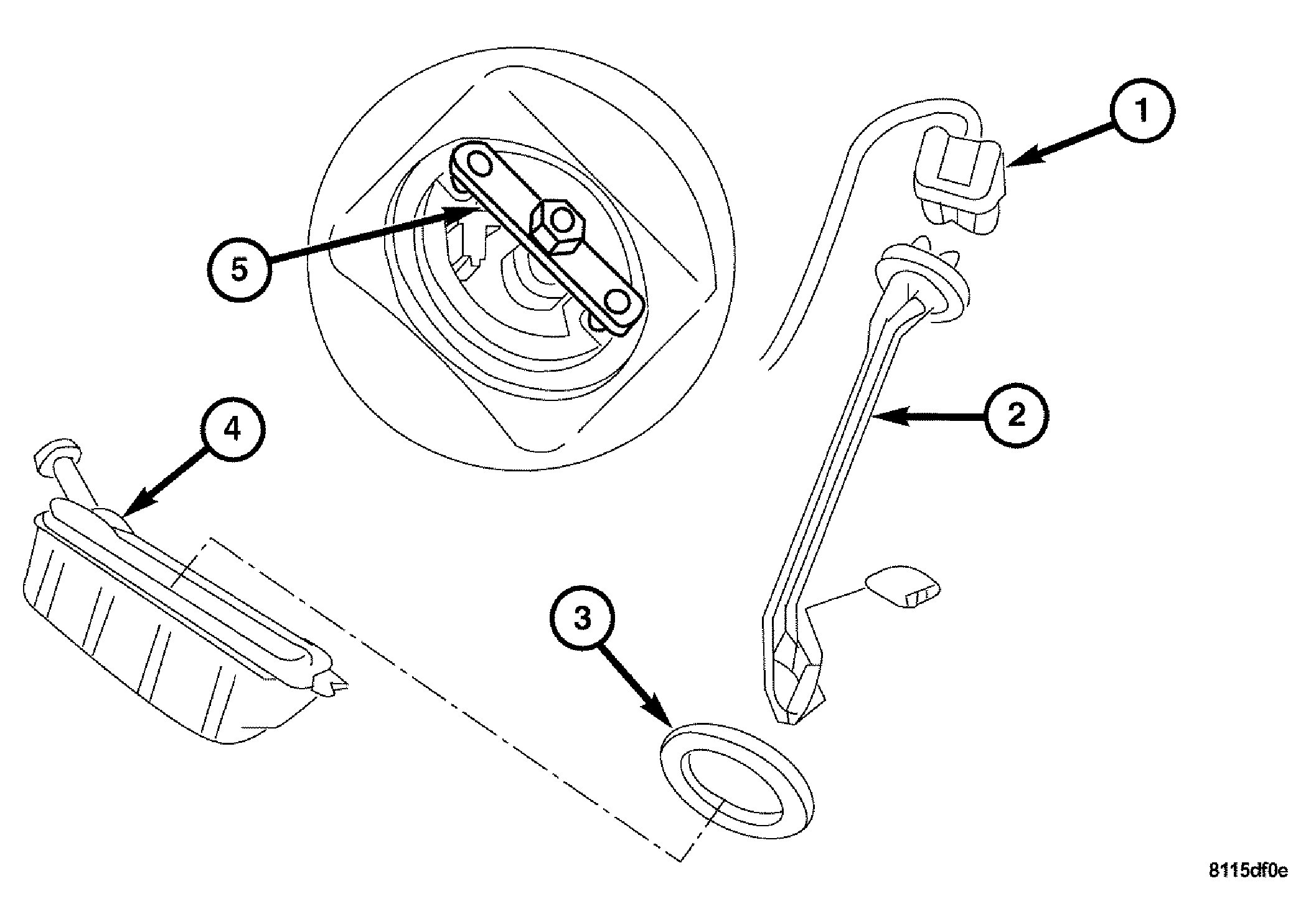 1

5

2

4

3

8115df0e