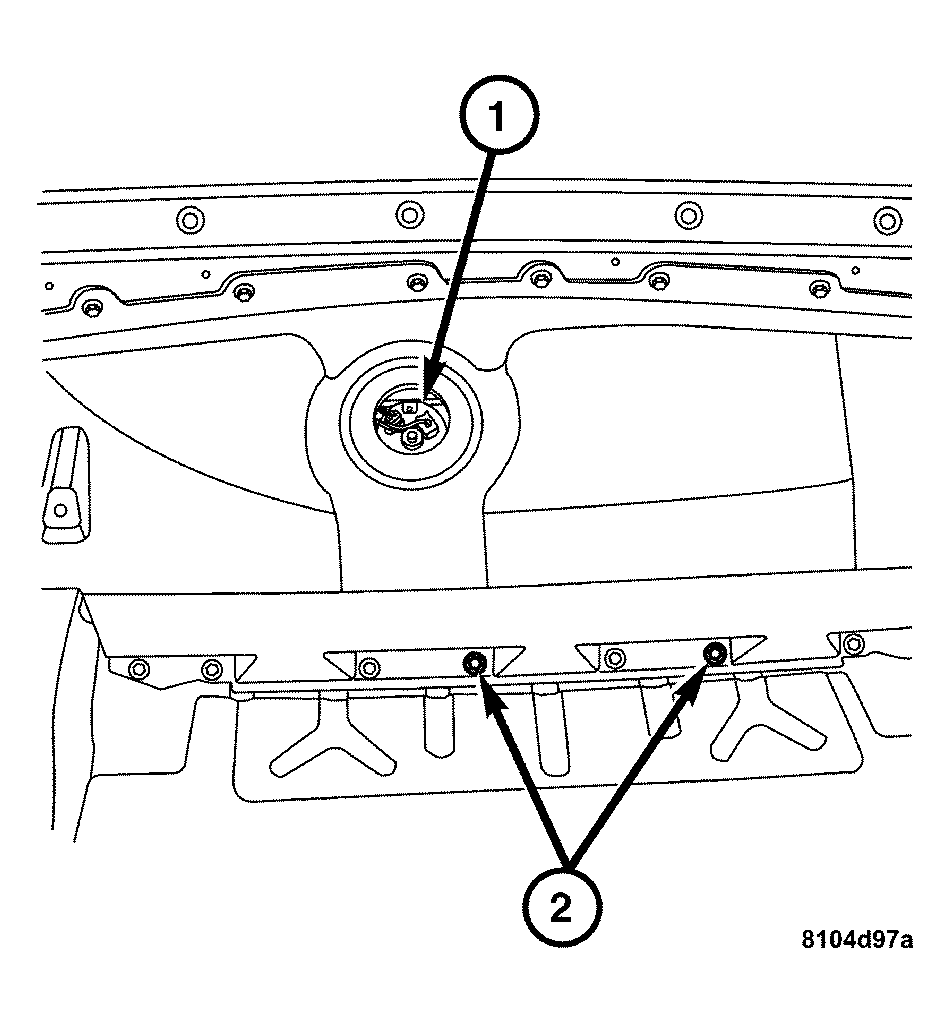 1

2

8104d97a