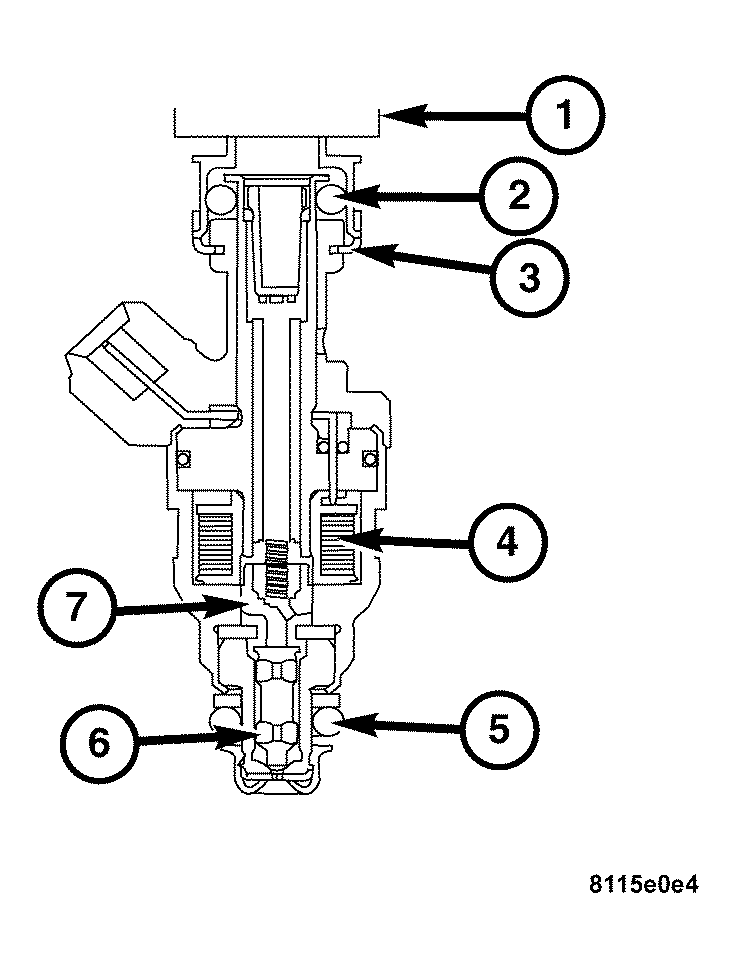 1
2
3
4
7
6
5
8115e0e4