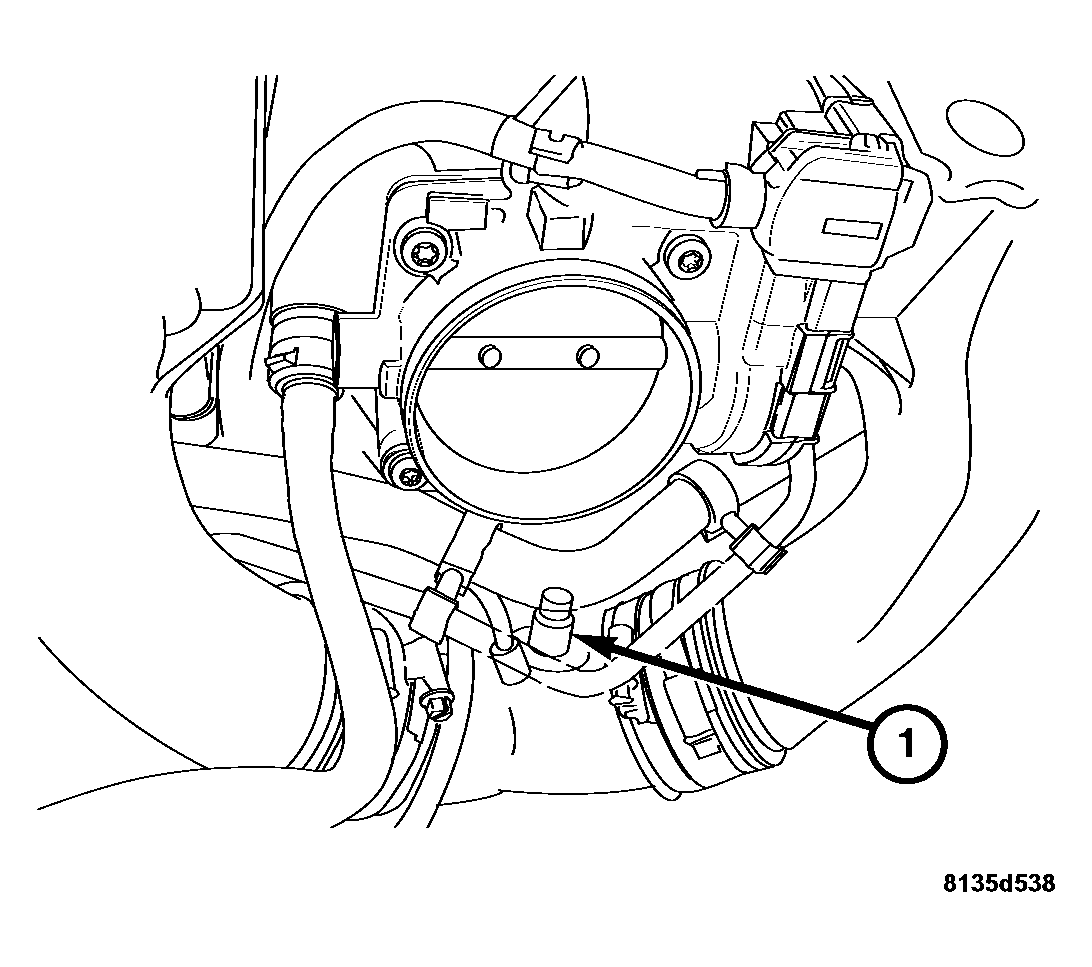 1

8135d538