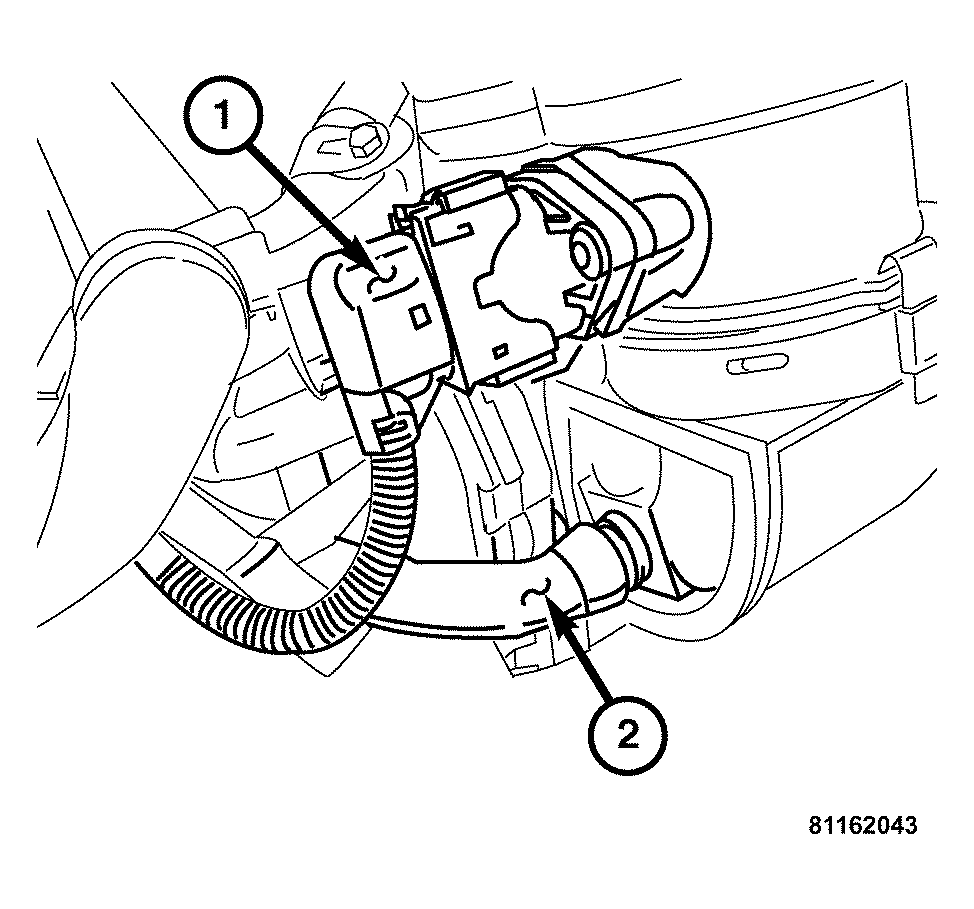 1

2

81162043