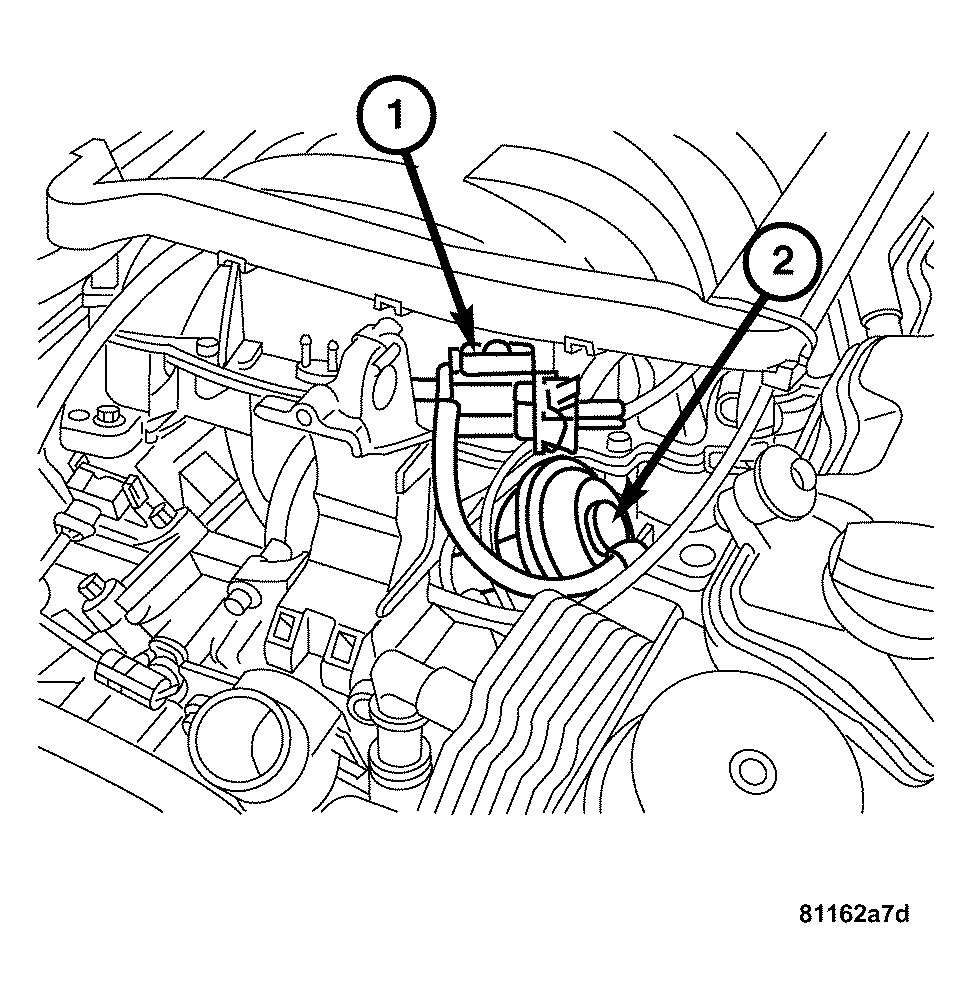 1
2
81162a7d