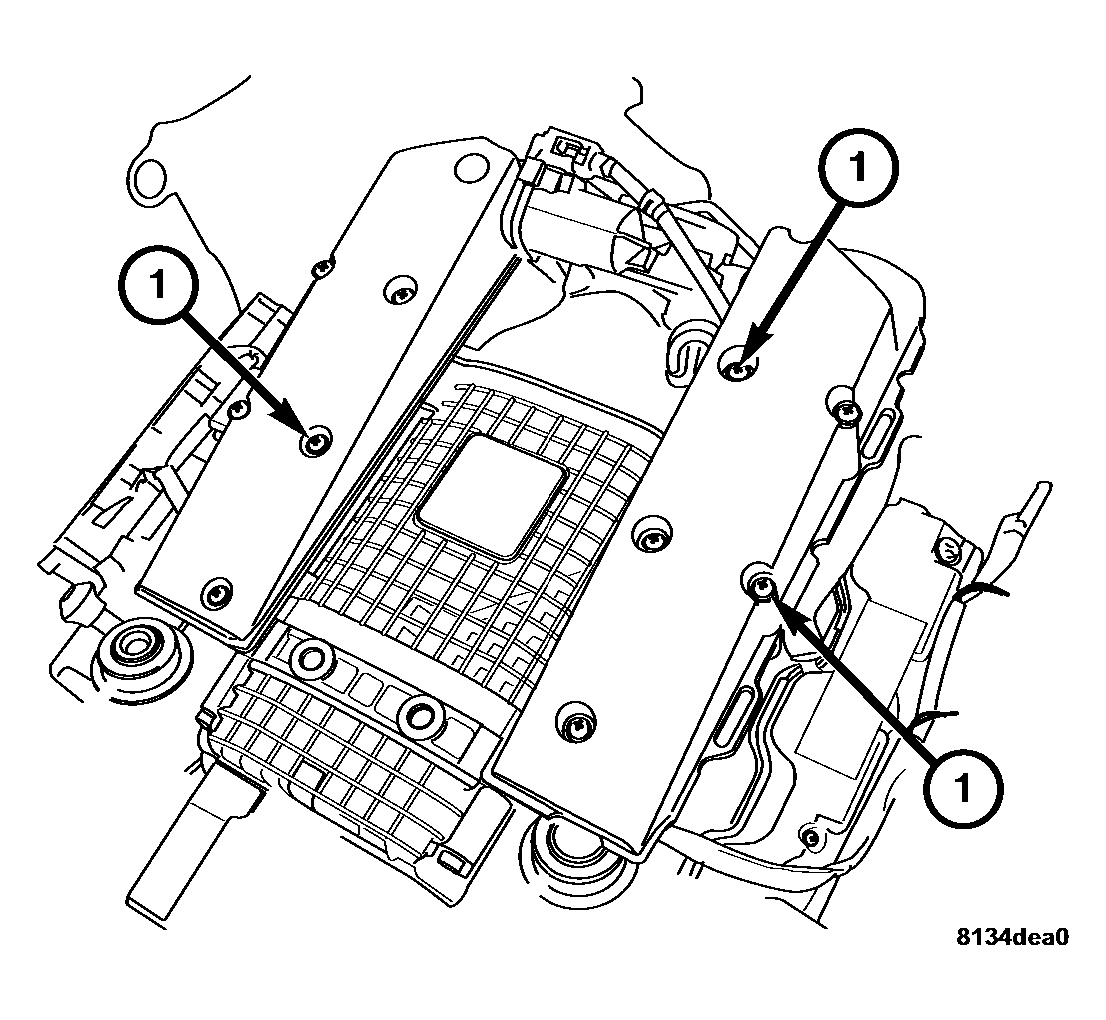 1
1
1
8134dea0