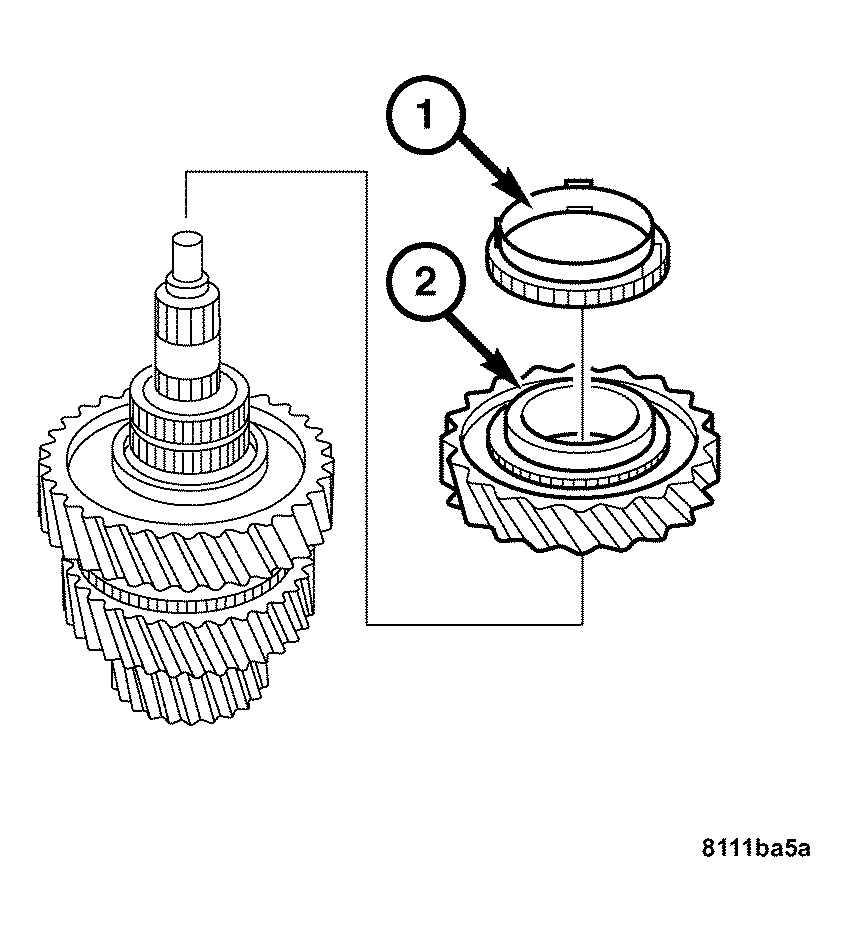 1
2
8111ba5a