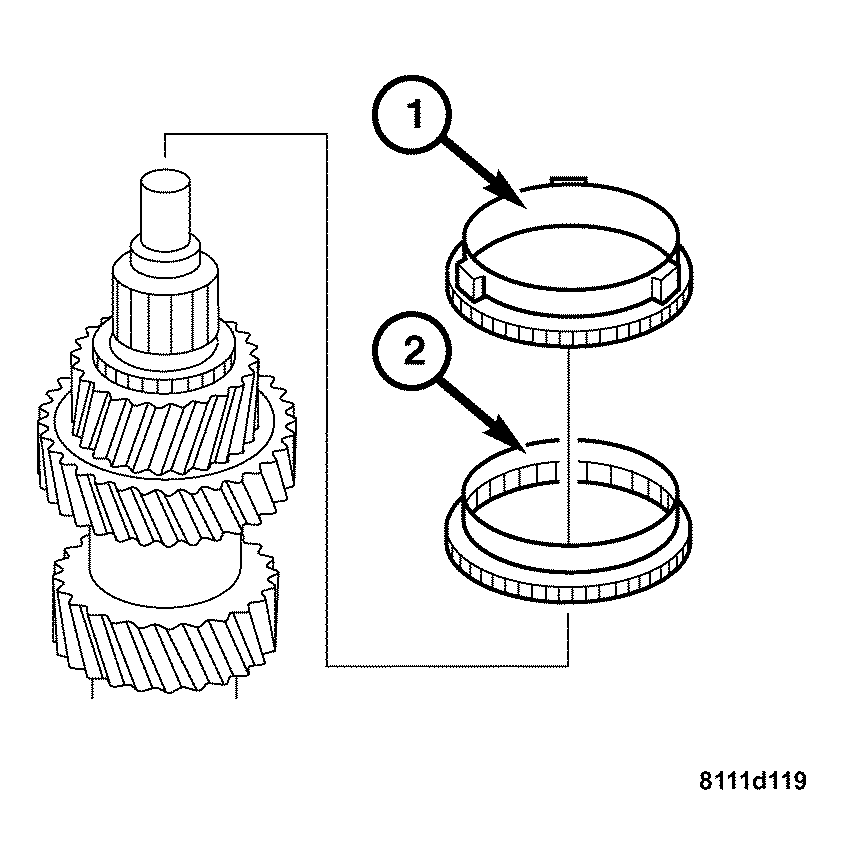 1

2

8111d119