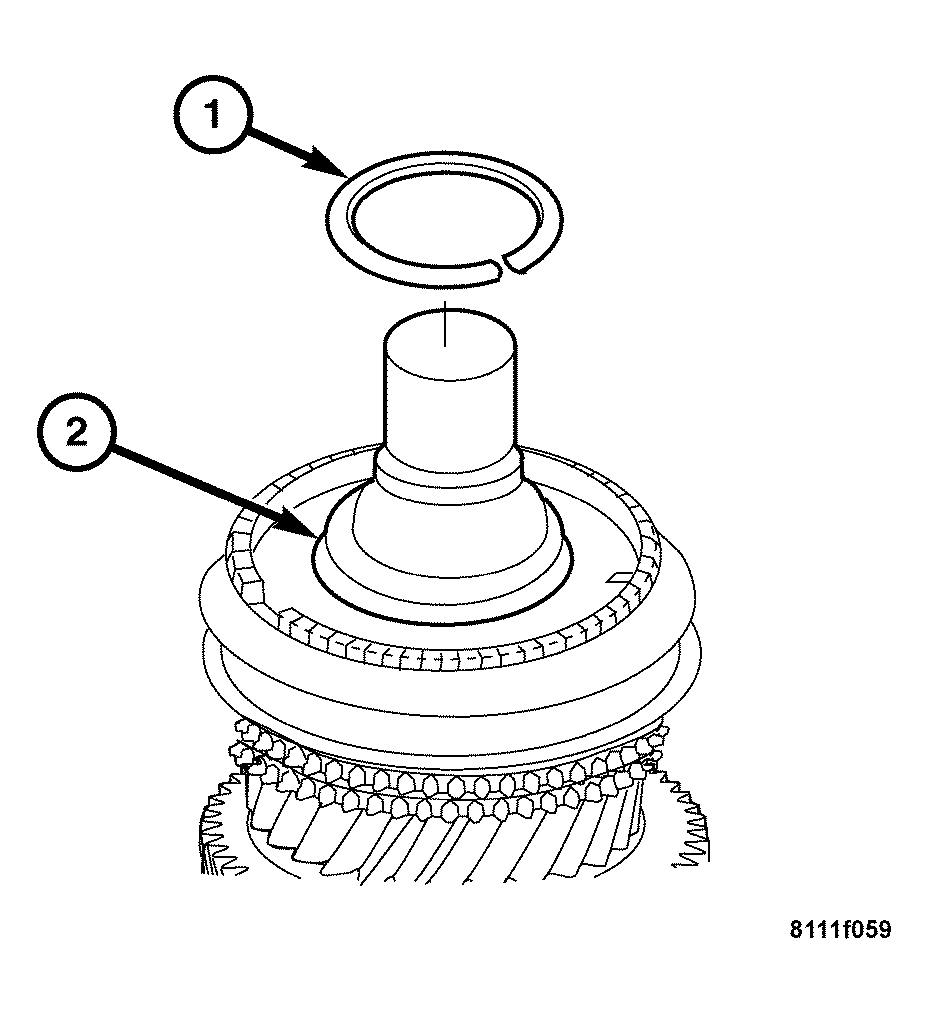 1

2

8111f059