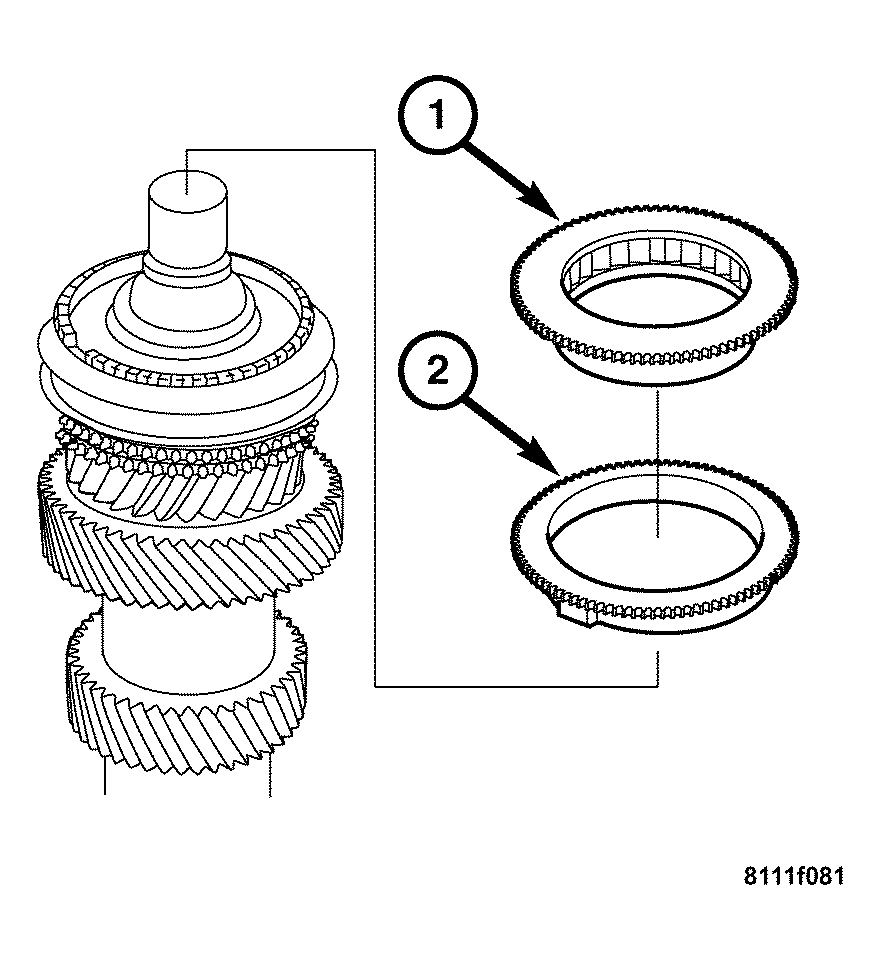 1

2

8111f081