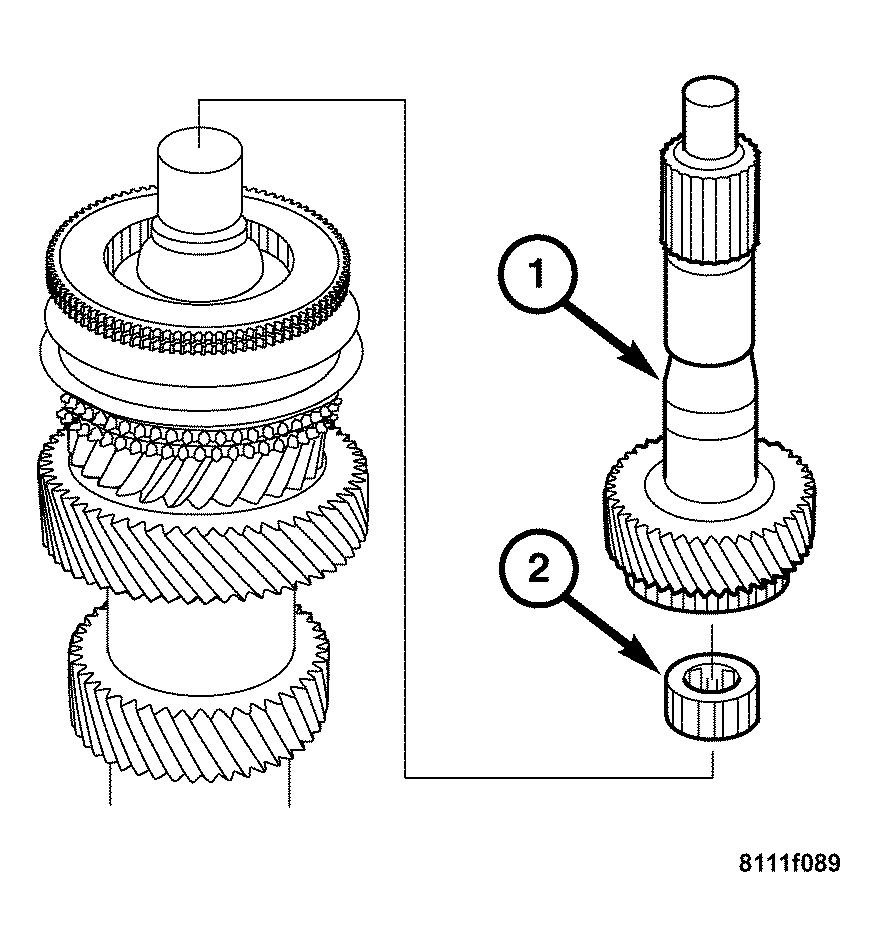 1

2

8111f089