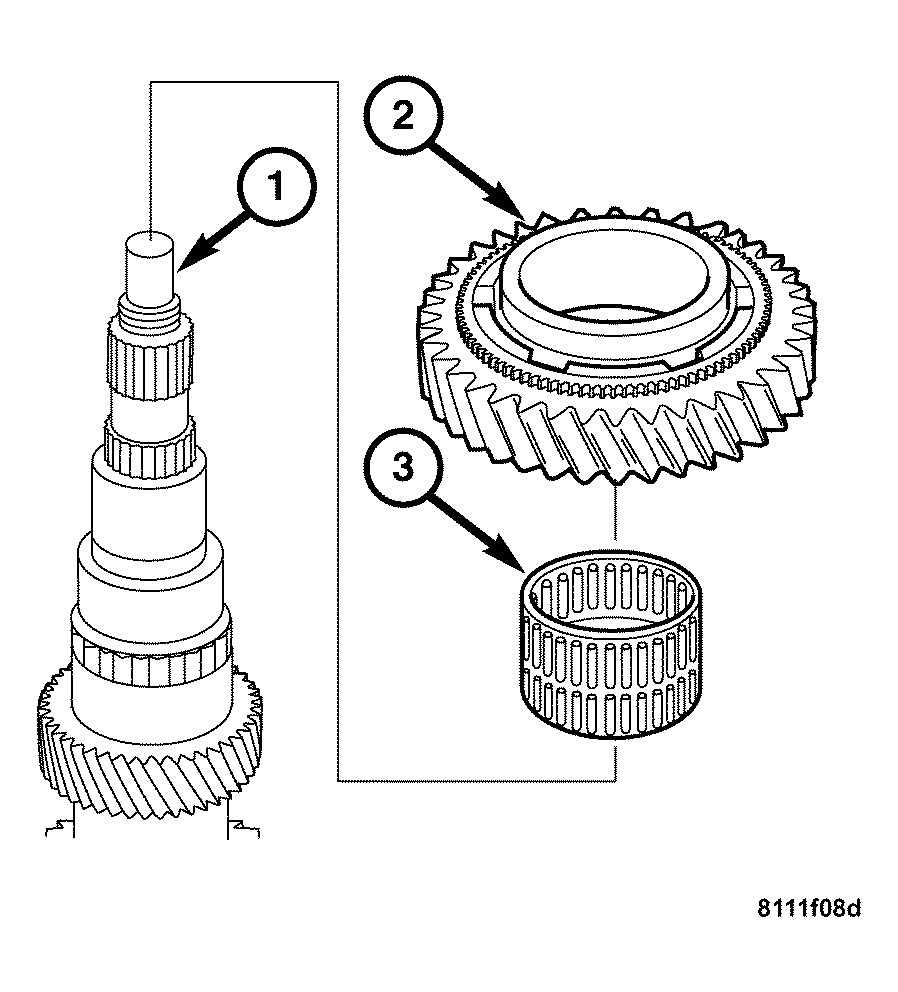 1
2
3
8111f08d