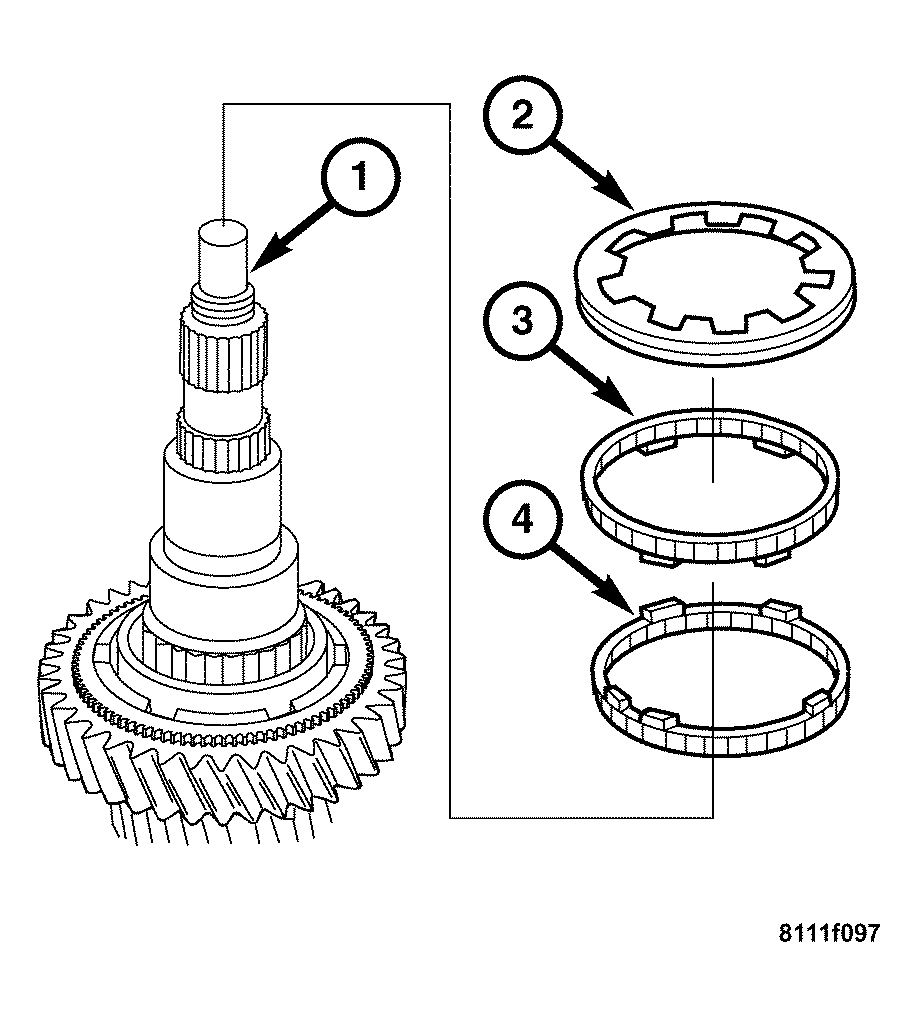 1
2
3
4
8111f097