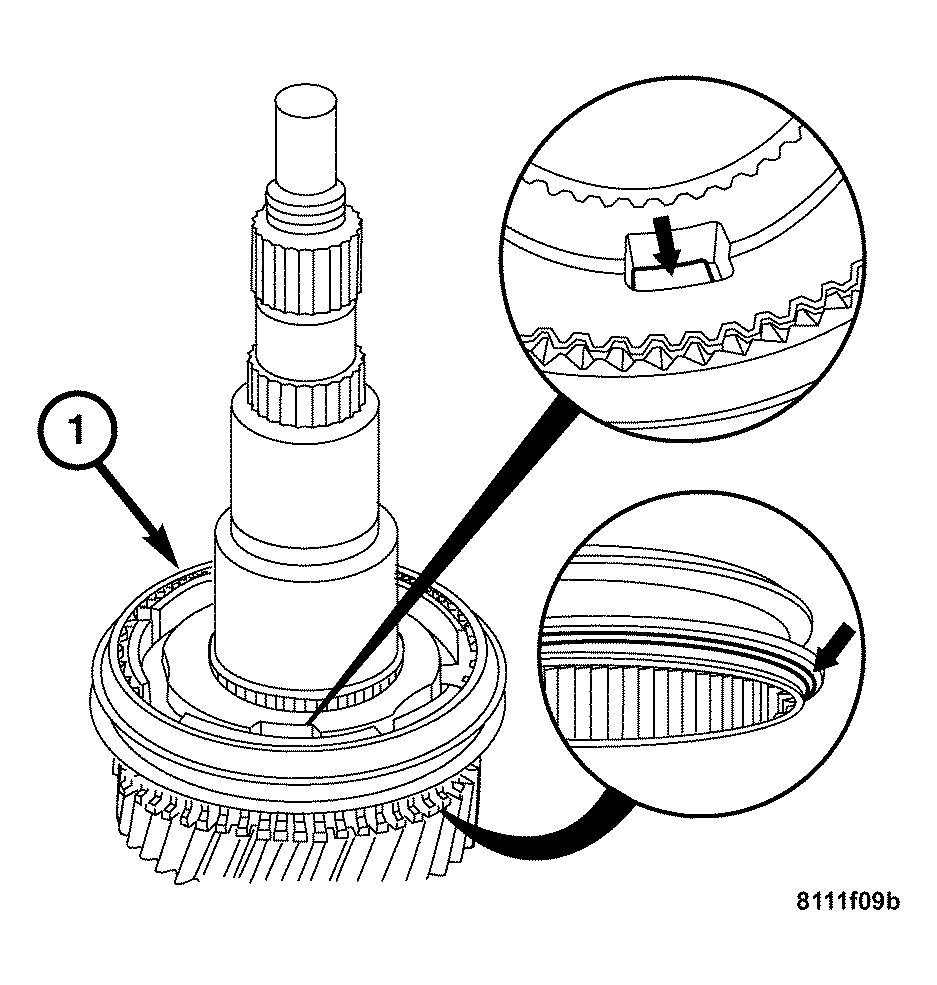 1

8111f09b