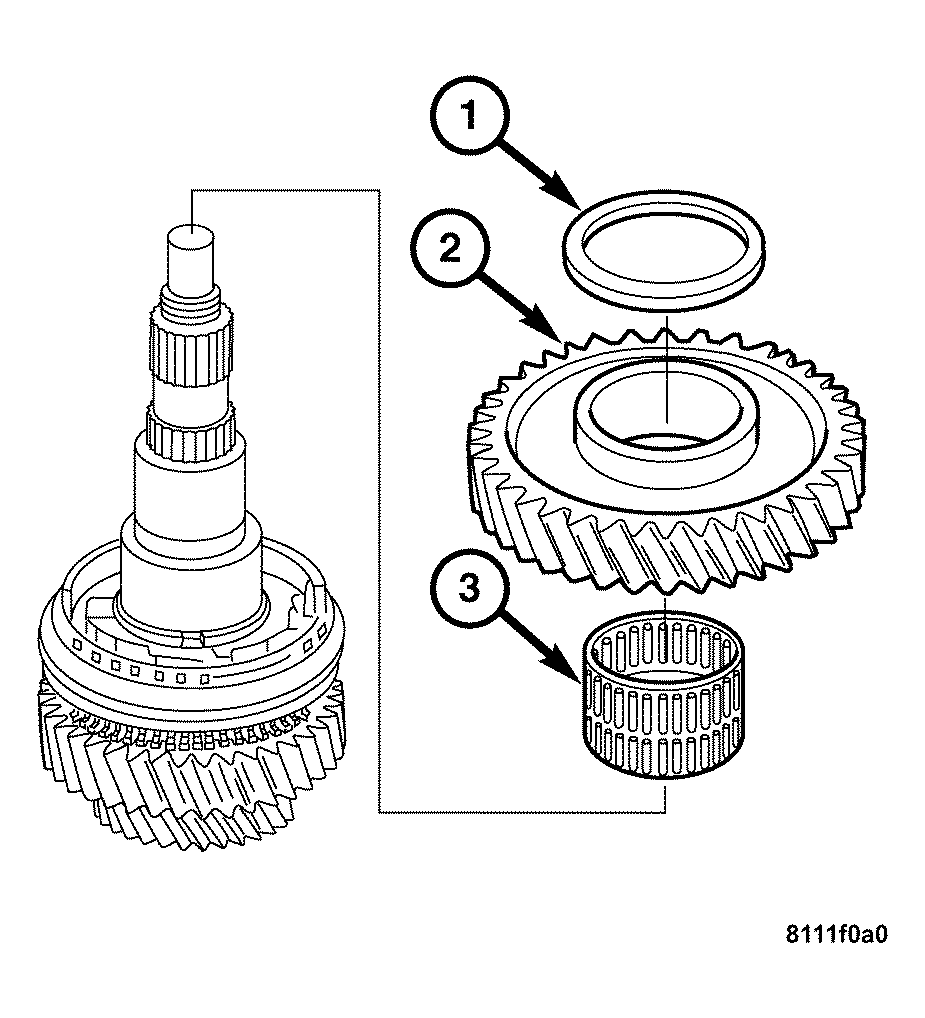 1
2
3
8111f0a0