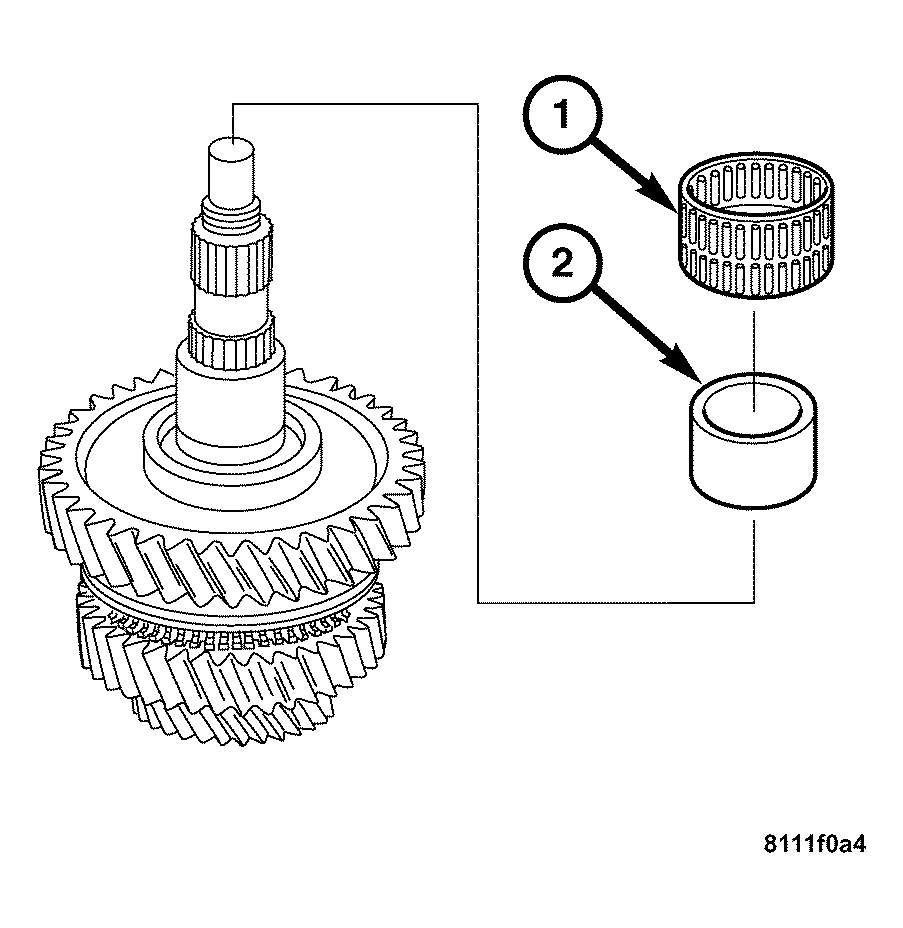 1

2

8111f0a4