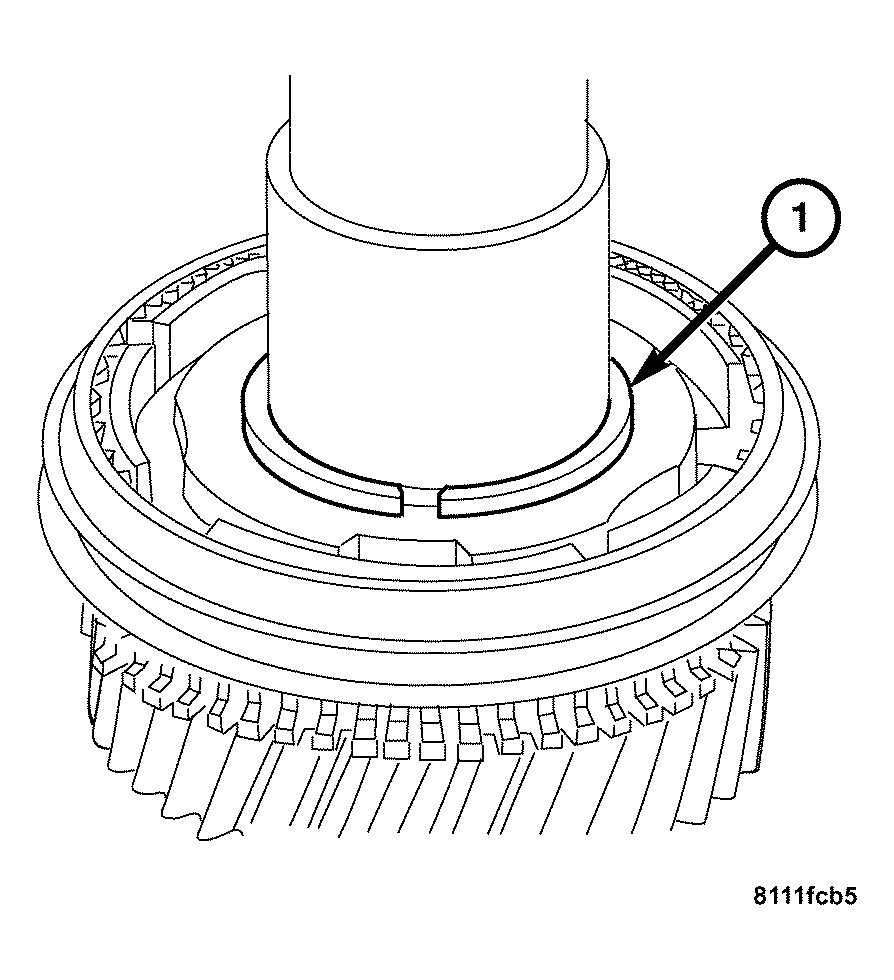 1

8111fcb5