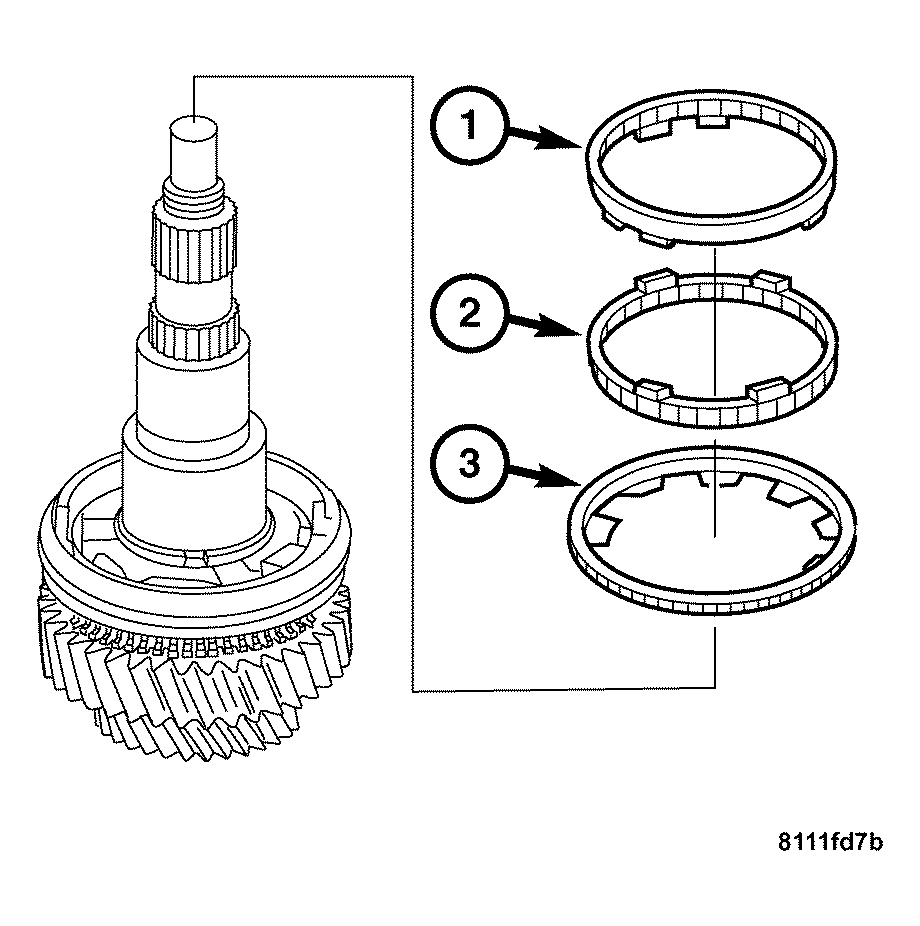 1

2

3

8111fd7b