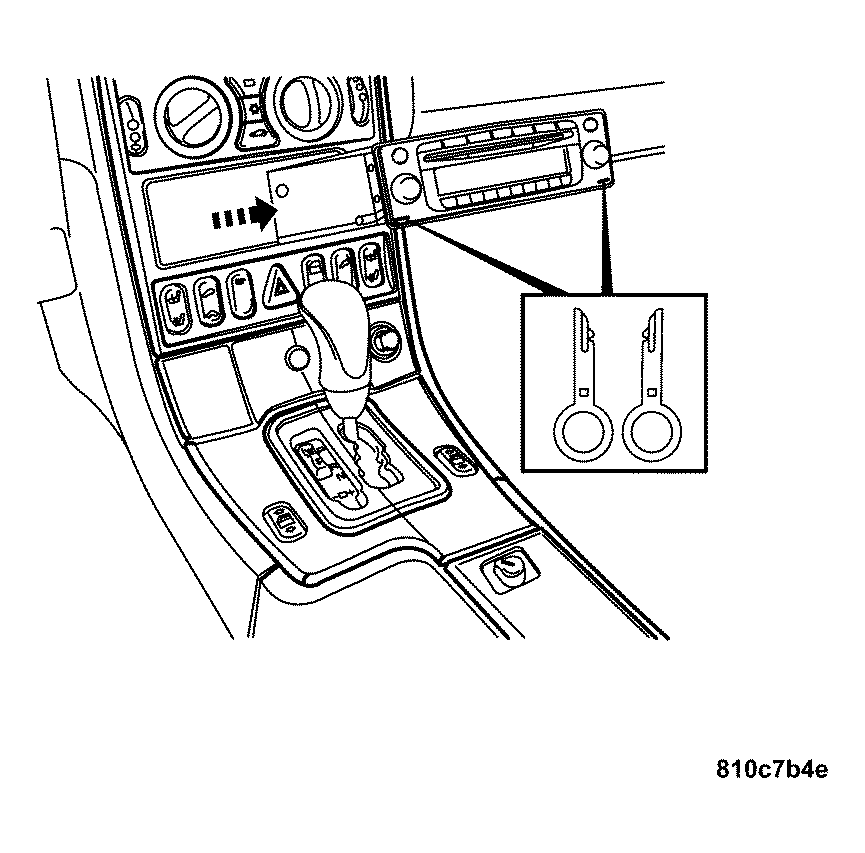 810c7b4e