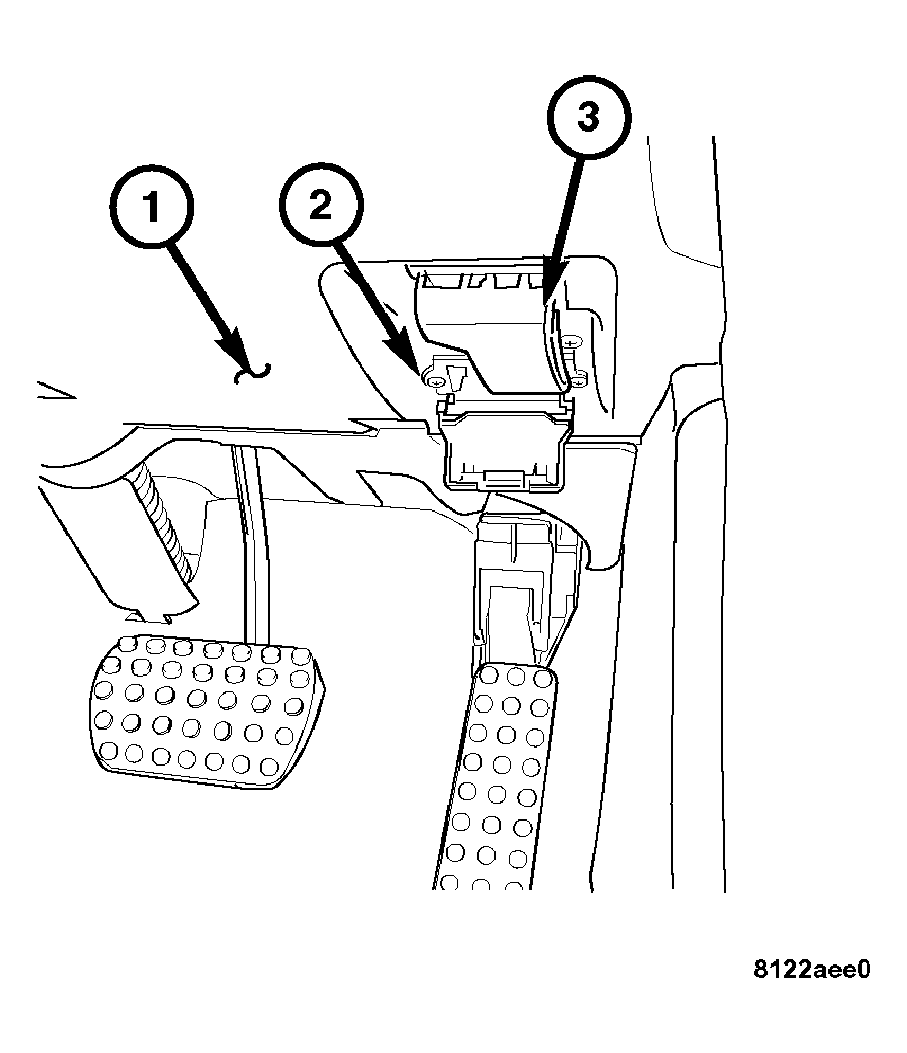 1

2

3

8122aee0